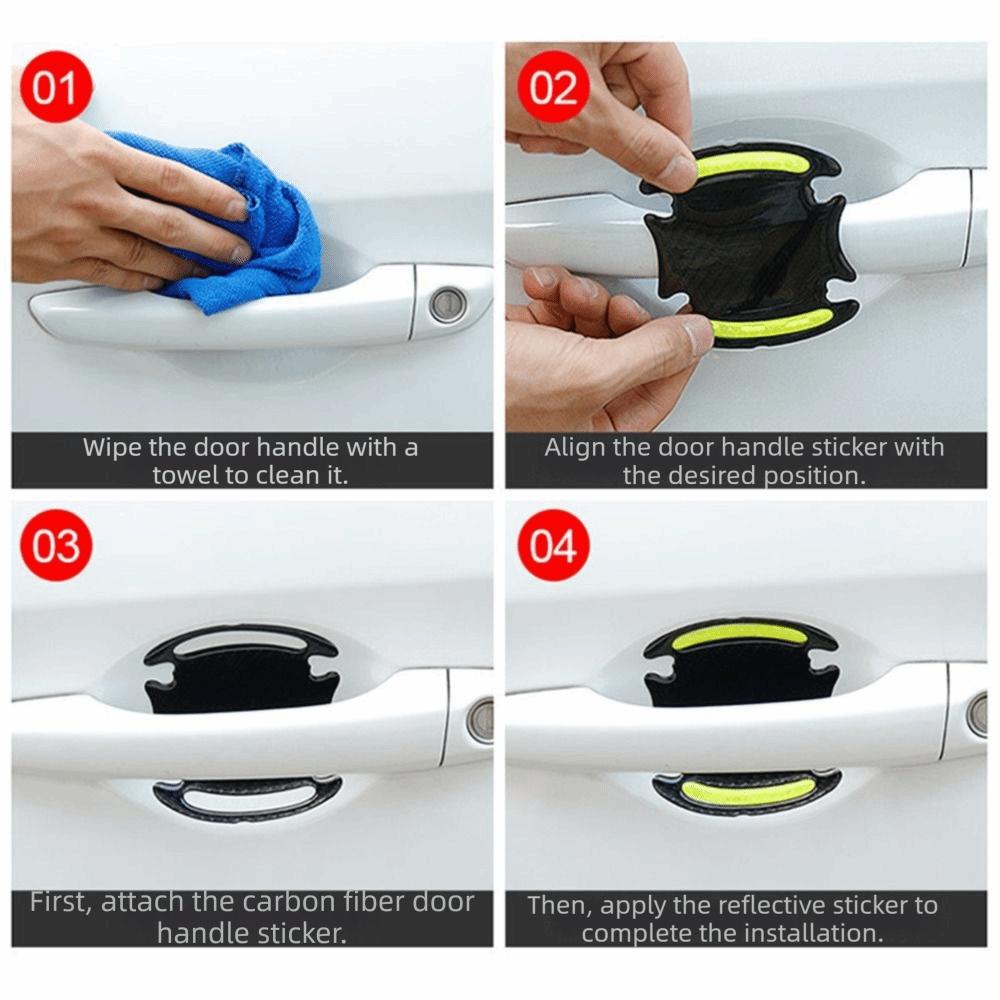 01

Wipe the door handle with a towel to clean it.

02

Align the door handle sticker with the desired position.

03

First, attach the carbon fiber door handle sticker.

04

Then, apply the reflective sticker to complete the installation.