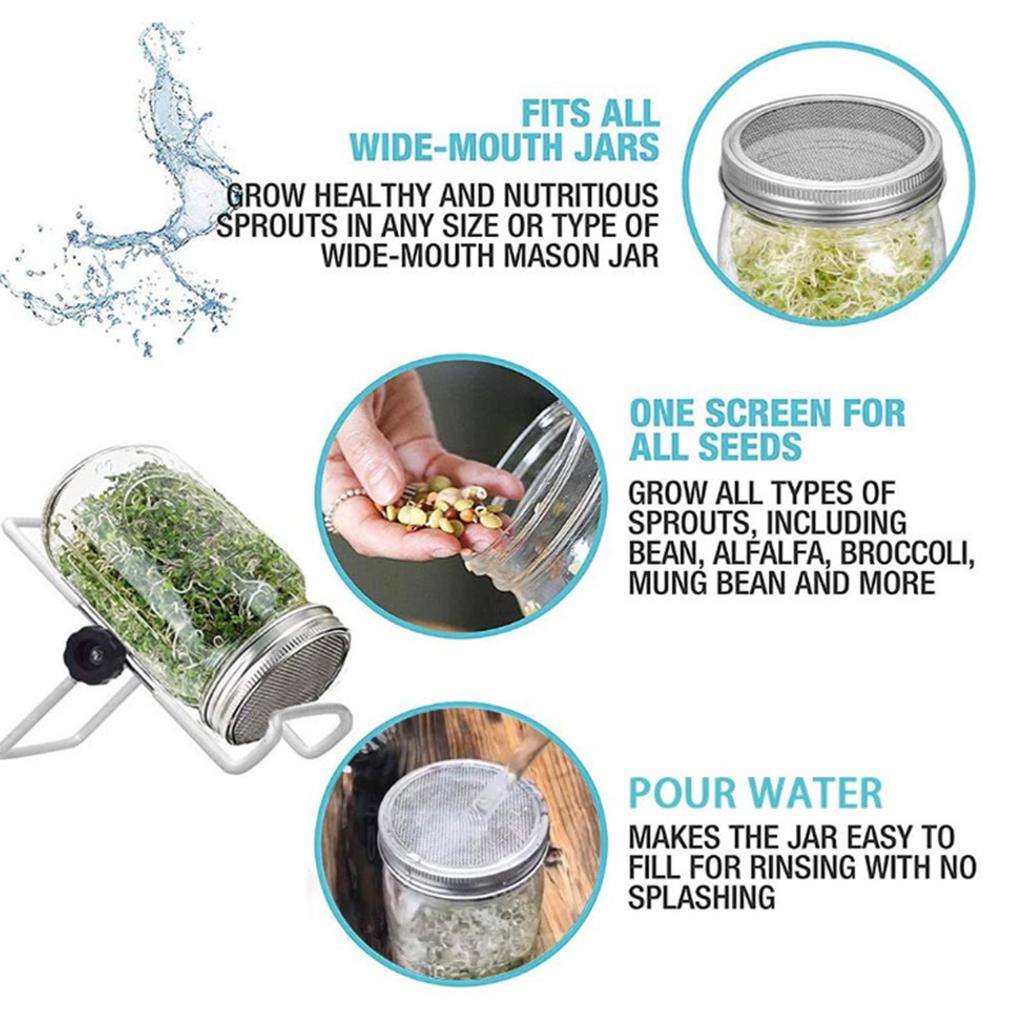 FITS ALL WIDE-MOUTH JARS

GROW HEALTHY AND NUTRITIOUS SPROUTS IN ANY SIZE OR TYPE OF WIDE-MOUTH MASON JAR

ONE SCREEN FOR ALL SEEDS

GROW ALL TYPES OF SPROUTS, INCLUDING BEAN, ALFALFA, BROCCOLI, MUNG BEAN AND MORE

POUR WATER

MAKES THE JAR EASY TO FILL FOR RINSING WITH NO SPLASHING