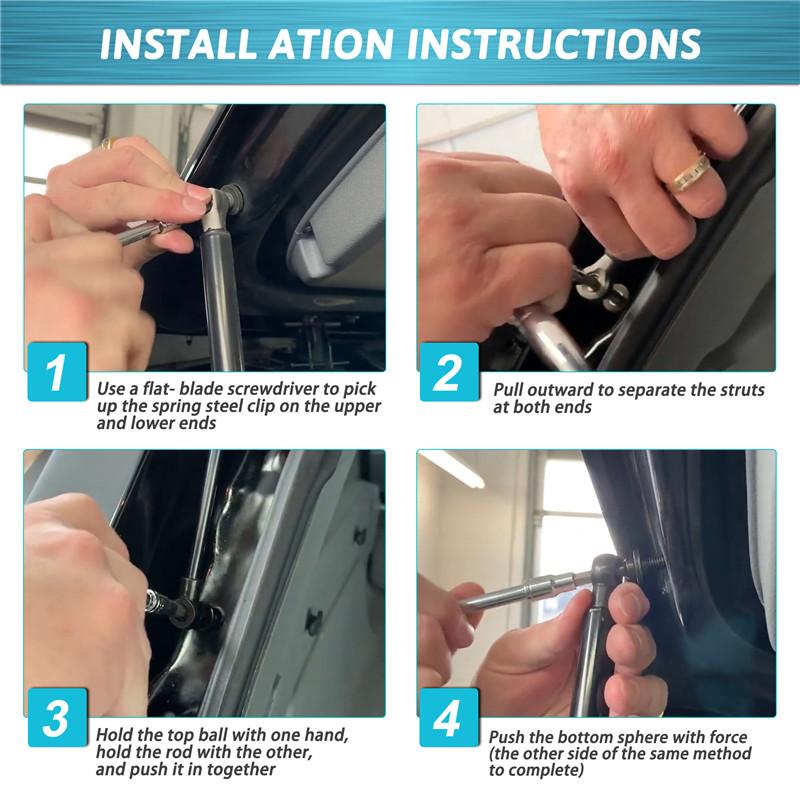 INSTALL ATION INSTRUCTIONS

1
Use a flat- blade screwdriver to pick up the spring steel clip on the upper and lower ends

2
Pull outward to separate the struts at both ends

3
Hold the top ball with one hand, hold the rod with the other, and push it in together

4
Push the bottom sphere with force (the other side of the same method to complete)