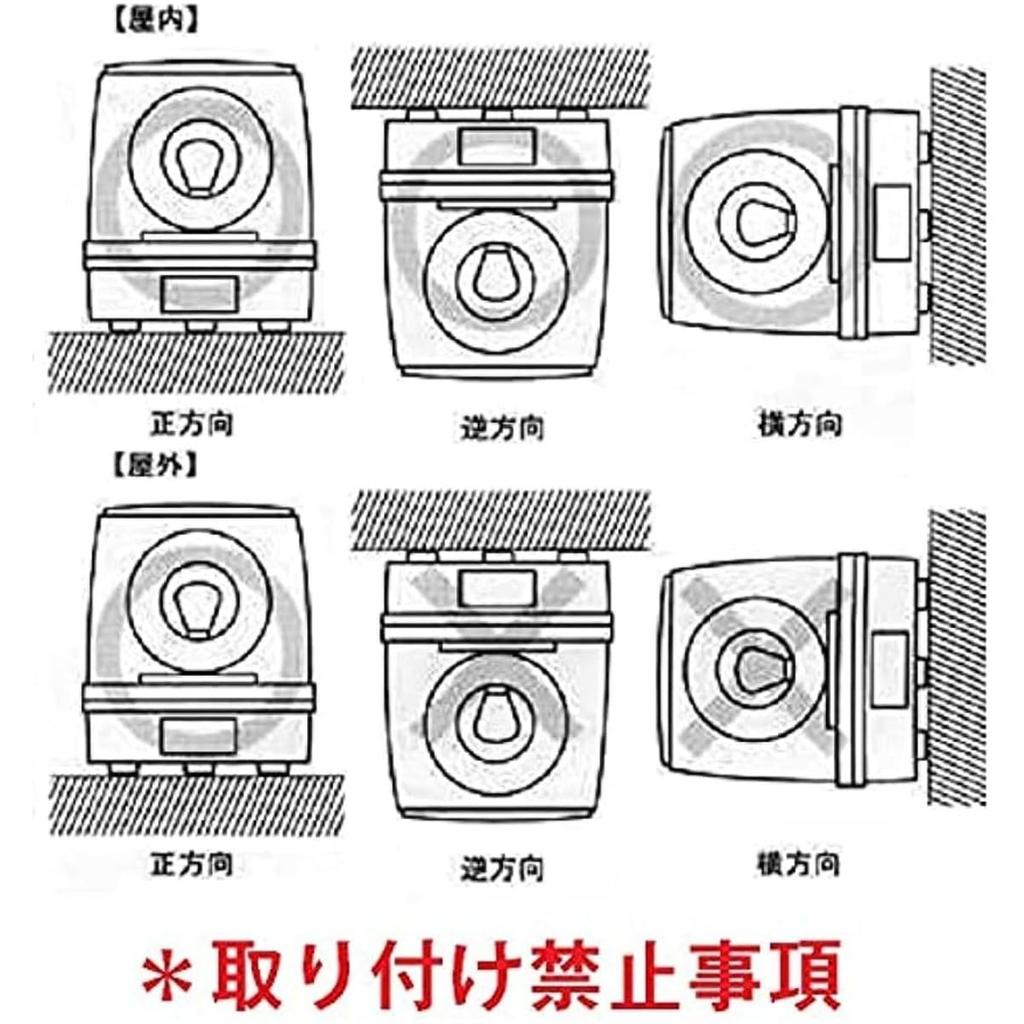 【屋内】

正方向

逆方向

横方向

【屋外】

正方向

逆方向

横方向

＊取り付け禁止事項