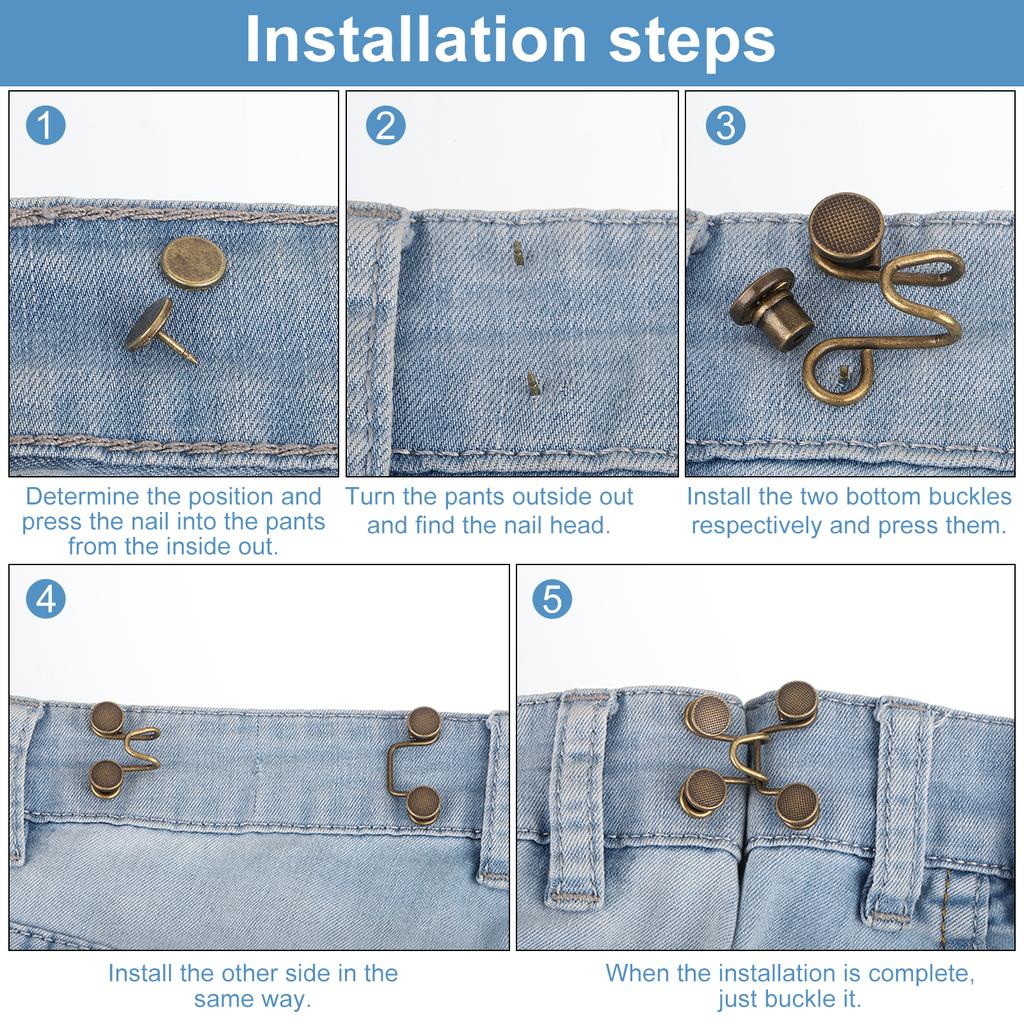 Installation steps

1

Determine the position and press the nail into the pants from the inside out.

2

Turn the pants outside out and find the nail head.

3

Install the two bottom buckles respectively and press them.

4

Install the other side in the same way.

5

When the installation is complete, just buckle it.