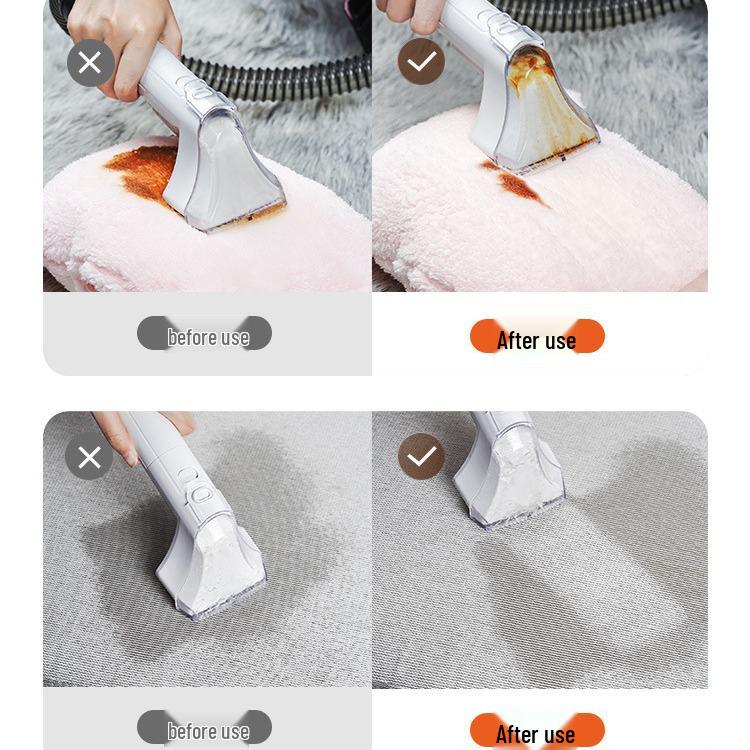 before use

After use

before use

After use