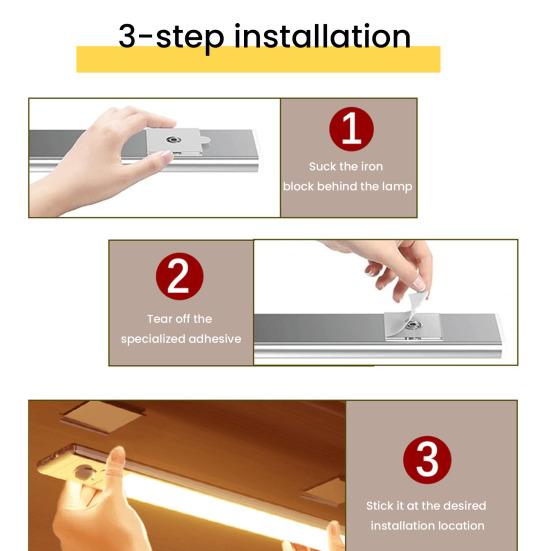 3-step installation

1

Suck the iron block behind the lamp

2

Tear off the specialized adhesive

3

Stick it at the desired installation location