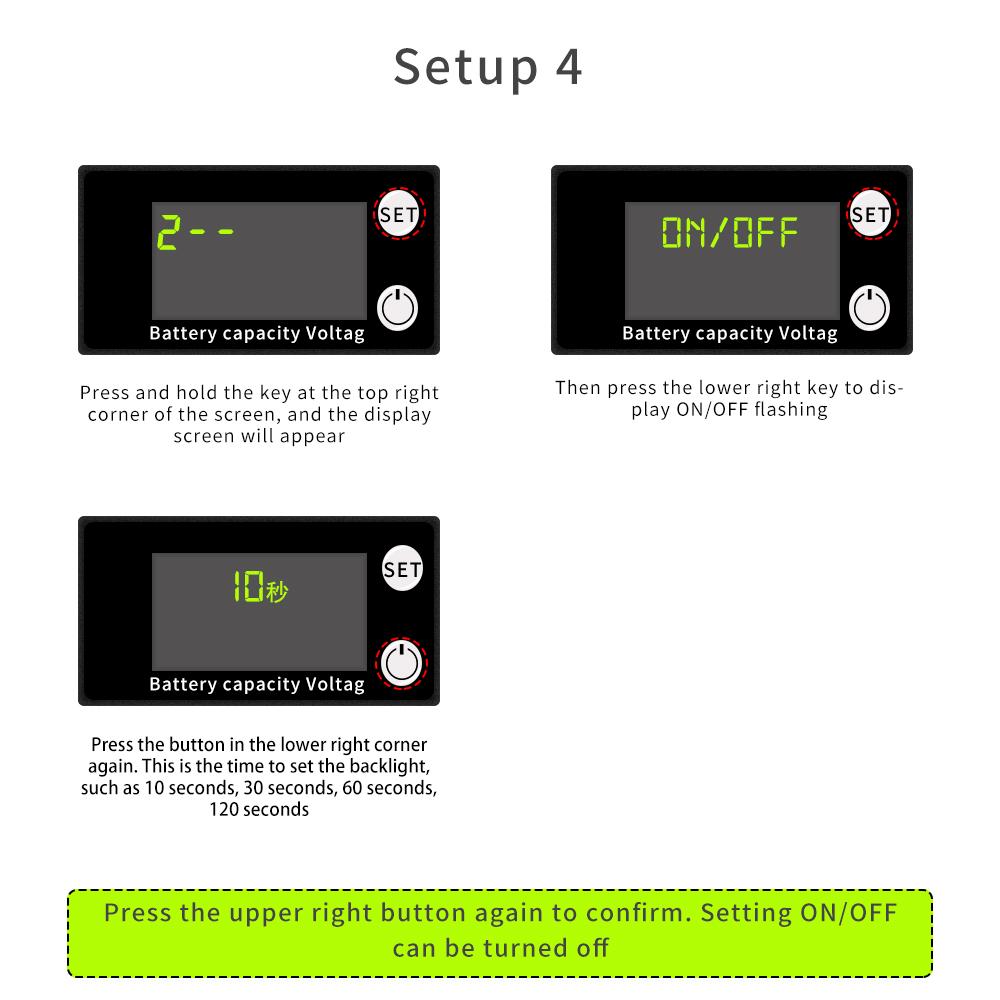 Setup 4

2--

SET

Battery capacity Voltag

Press and hold the key at the top right corner of the screen, and the display screen will appear

ON/OFF

SET

Battery capacity Voltag

Then press the lower right key to display ON/OFF flashing

10秒

SET

Battery capacity Voltag

Press the button in the lower right corner again. This is the time to set the backlight, such as 10 seconds, 30 seconds, 60 seconds, 120 seconds

Press the upper right button again to confirm. Setting ON/OFF can be turned off