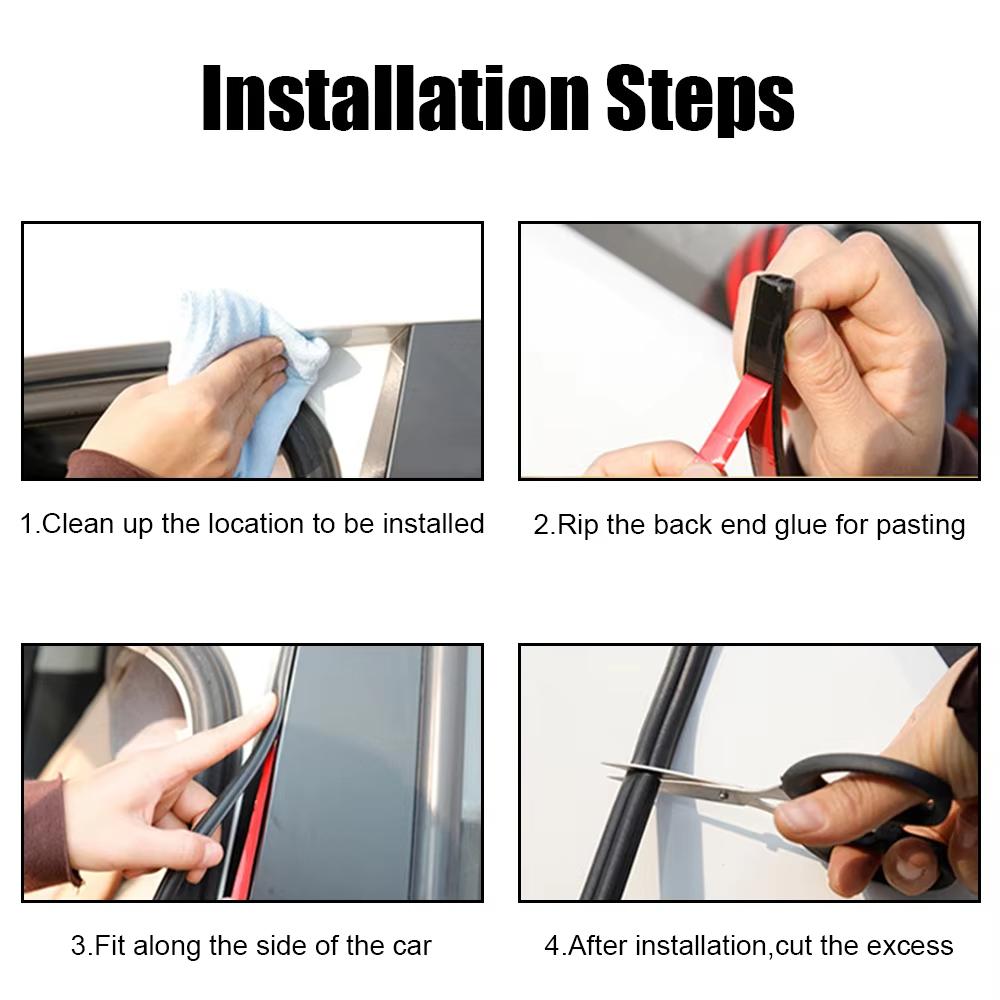 Installation Steps

1.Clean up the location to be installed

2.Rip the back end glue for pasting

3.Fit along the side of the car

4.After installation,cut the excess