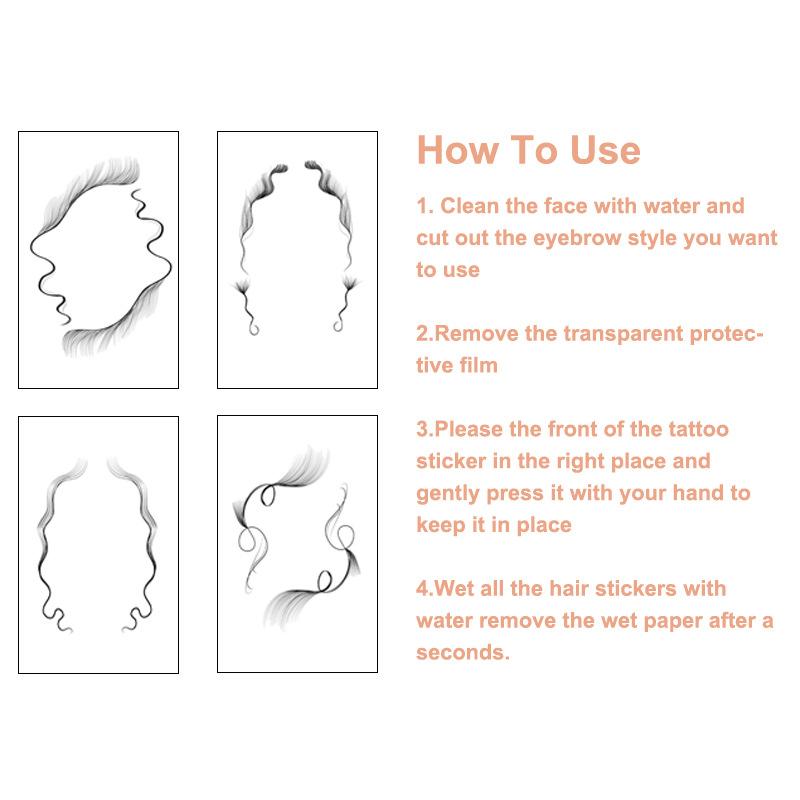 How To Use

1. Clean the face with water and cut out the eyebrow style you want to use

2.Remove the transparent protective film

3.Please the front of the tattoo sticker in the right place and gently press it with your hand to keep it in place

4.Wet all the hair stickers with water remove the wet paper after a seconds.