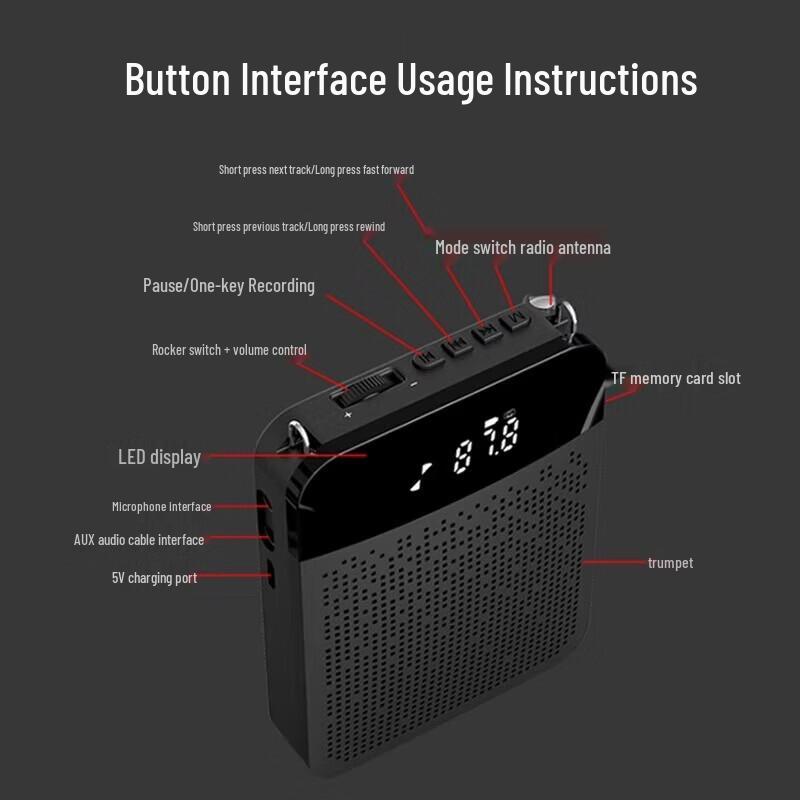 Button Interface Usage Instructions

Short press next track/Long press fast forward

Short press previous track/Long press rewind

Mode switch radio antenna

Pause/One-key Recording

Rocker switch + volume control

TF memory card slot

LED display

87.8

Microphone interface

AUX audio cable interface

5V charging port

trumpet