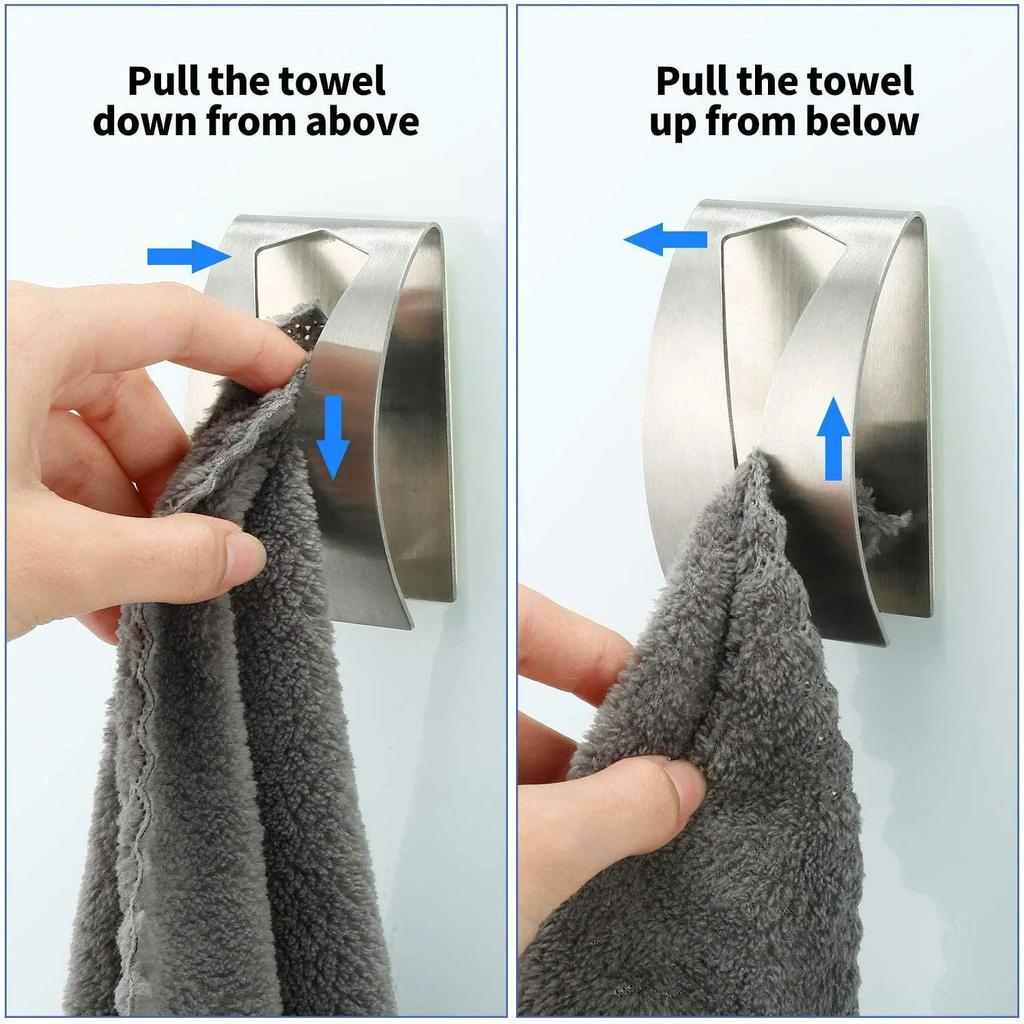 Pull the towel down from above

Pull the towel up from below