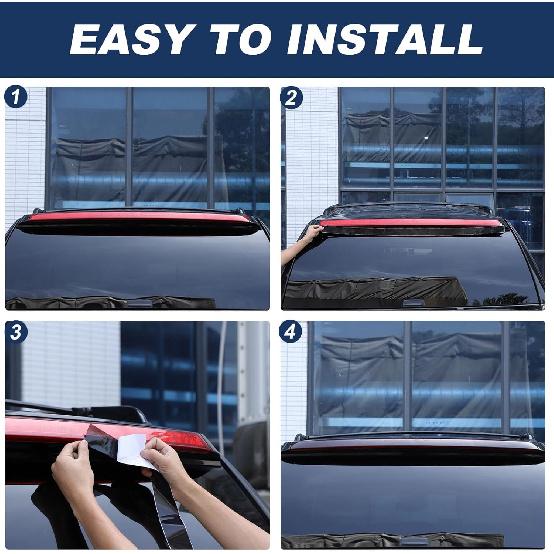 EASY TO INSTALL

1

2

3

4