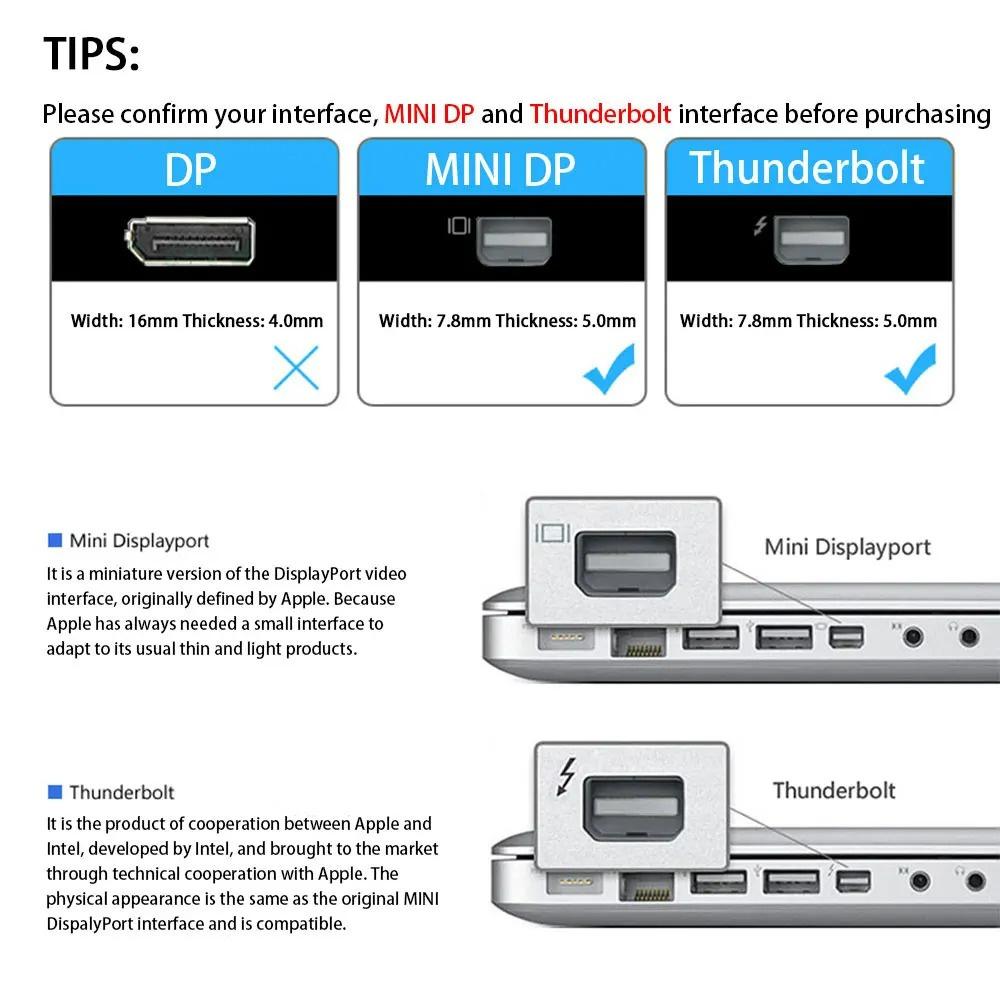 TIPS:

Please confirm your interface, MINI DP and Thunderbolt interface before purchasing

DP

Width: 16mm Thickness: 4.0mm

MINI DP

Width: 7.8mm Thickness: 5.0mm

Thunderbolt

Width: 7.8mm Thickness: 5.0mm

Mini Displayport

It is a miniature version of the DisplayPort video interface, originally defined by Apple. Because Apple has always needed a small interface to adapt to its usual thin and light products.

Mini Displayport

Thunderbolt

It is the product of cooperation between Apple and Intel, developed by Intel, and brought to the market through technical cooperation with Apple. The physical appearance is the same as the original MINI DispalyPort interface and is compatible.

Thunderbolt