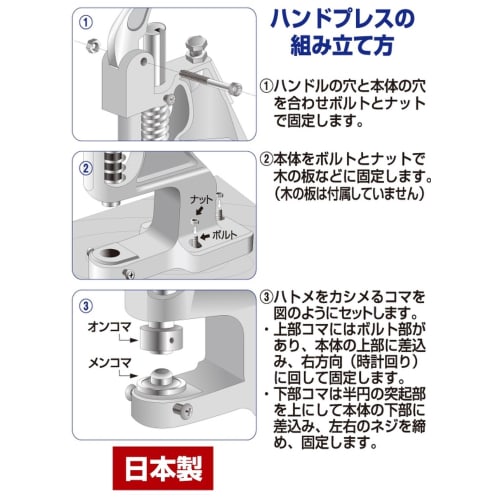 ハンドプレスの組み立て方

①

①ハンドルの穴と本体の穴を合わせボルトとナットで固定します。

②

ナット

ボルト

②本体をボルトとナットで木の板などに固定します。（木の板は付属していません）

③

オンコマ

メンコマ

③ハトメをカシメるコマを図のようにセットします。
・上部コマにはボルト部があり、本体の上部に差込み、右方向（時計回り）に回して固定します。
・下部コマは半円の突起部を上にして本体の下部に差込み、左右のネジを締め、固定します。

日本製