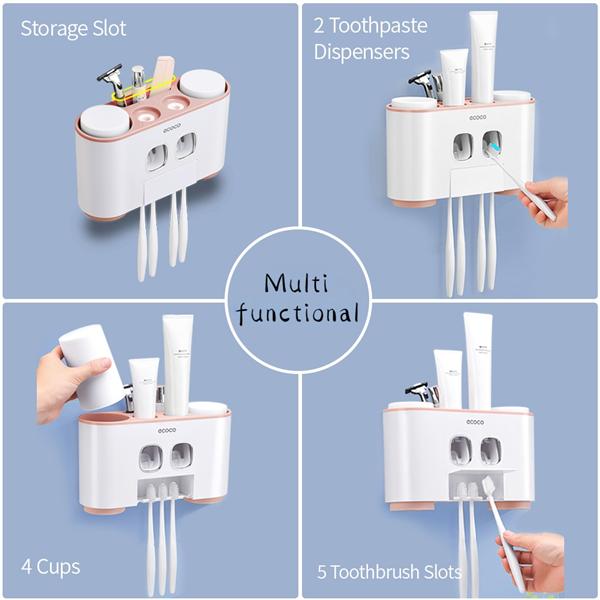 Storage Slot

ecoco

2 Toothpaste Dispensers

ecoco

Multi functional

ecoco

4 Cups

ecoco

5 Toothbrush Slots