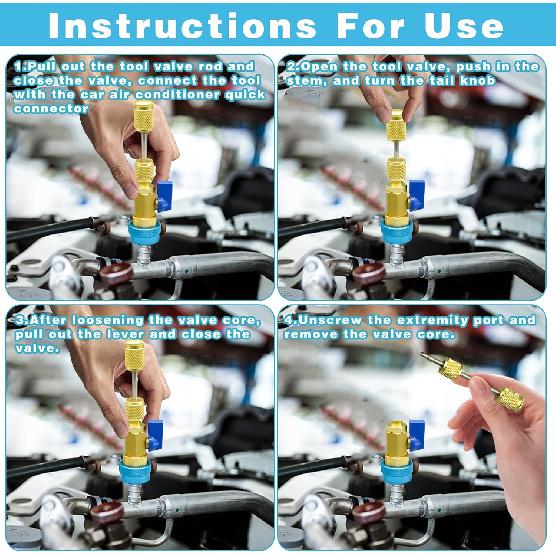 Instructions For Use

1.Pull out the tool valve rod and close the valve, connect the tool with the car air conditioner quick connector

2.Open the tool valve, push in the stem, and turn the tail knob

3.After loosening the valve core, pull out the lever and close the valve.

4.Unscrew the extremity port and remove the valve core.