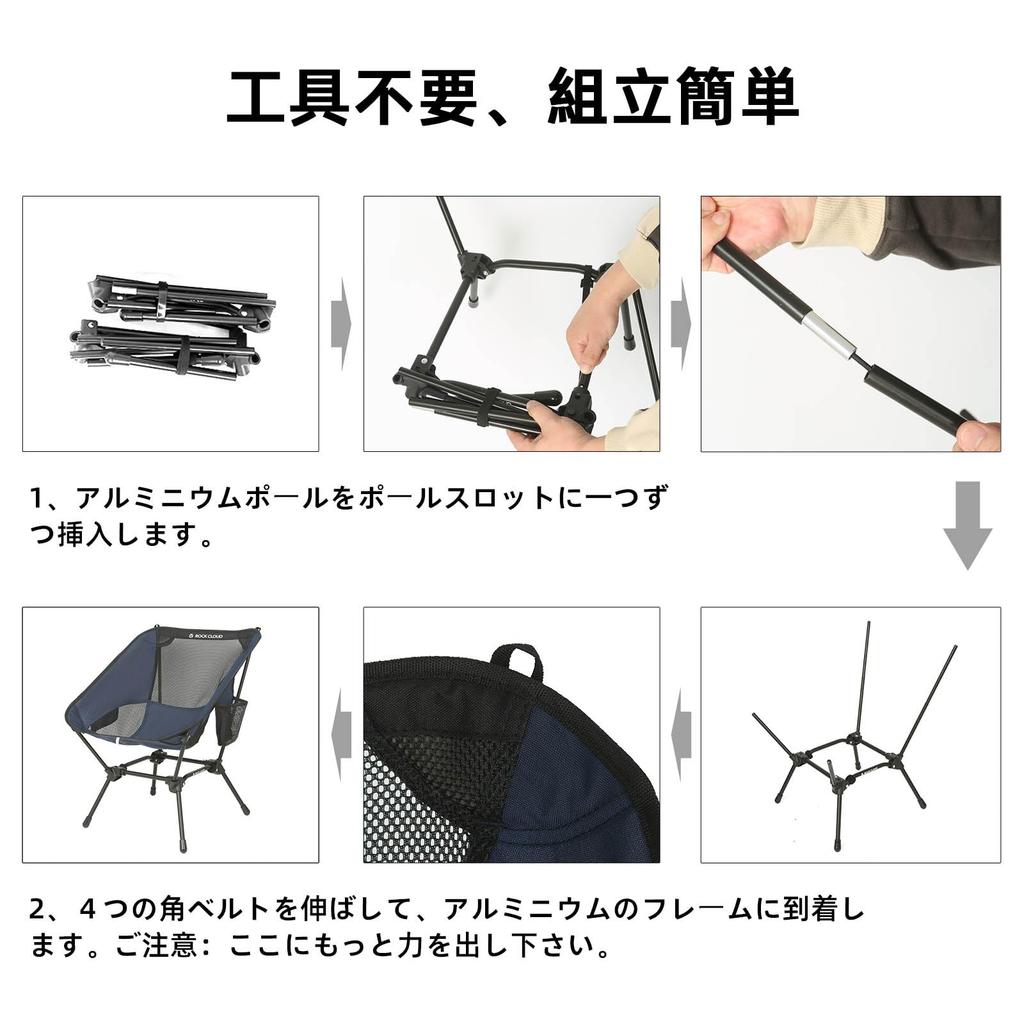 工具不要、組立簡単

1、アルミニウムポールをポールスロットに一つずつ挿入します。

ROCK CLOUD

2、４つの角ベルトを伸ばして、アルミニウムのフレームに到着します。ご注意：ここにもっと力を出し下さい。