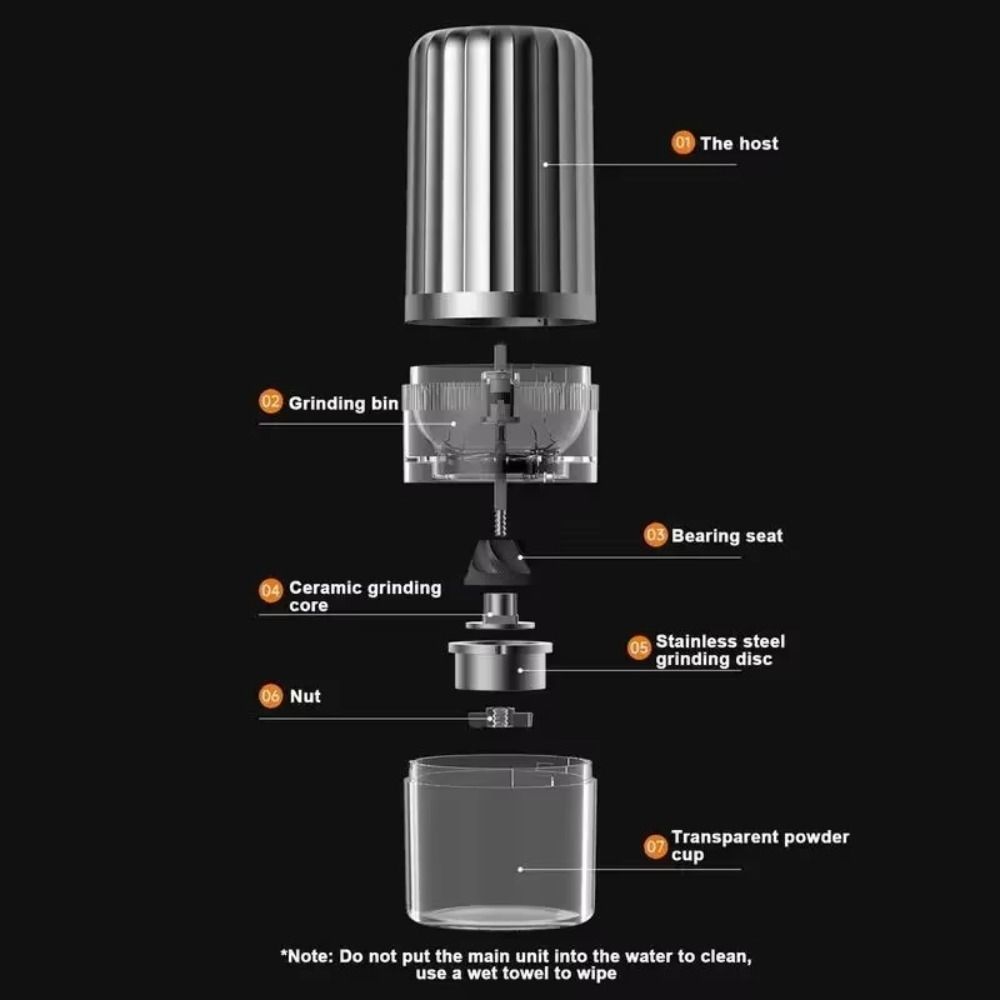 01 The host

02 Grinding bin

03 Bearing seat

04 Ceramic grinding core

05 Stainless steel grinding disc

06 Nut

07 Transparent powder cup

*Note: Do not put the main unit into the water to clean, use a wet towel to wipe