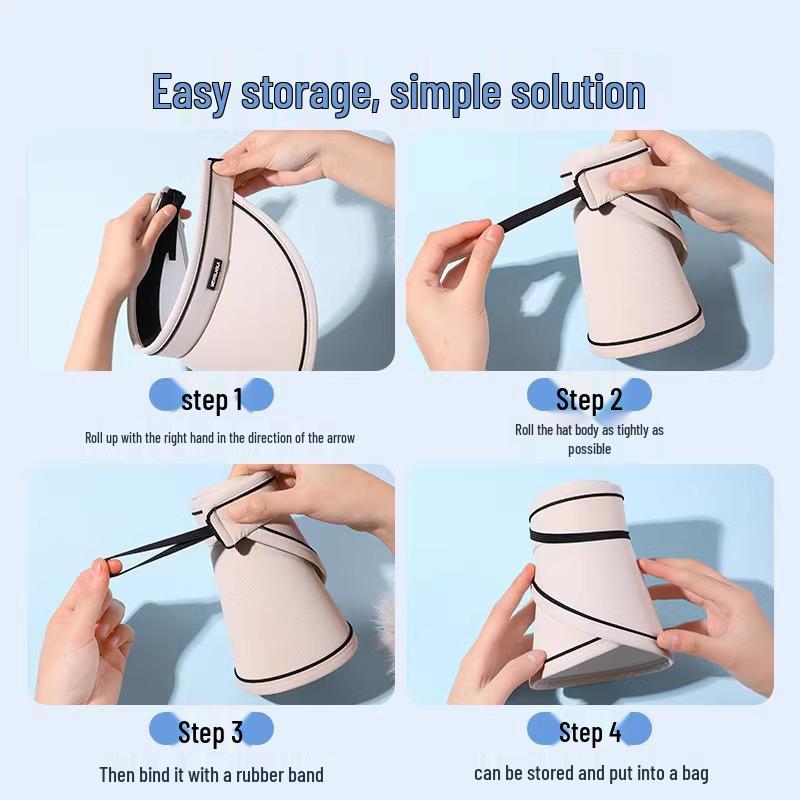 Easy storage, simple solution

step 1

Roll up with the right hand in the direction of the arrow

Step 2

Roll the hat body as tightly as possible

Step 3

Then bind it with a rubber band

Step 4

can be stored and put into a bag