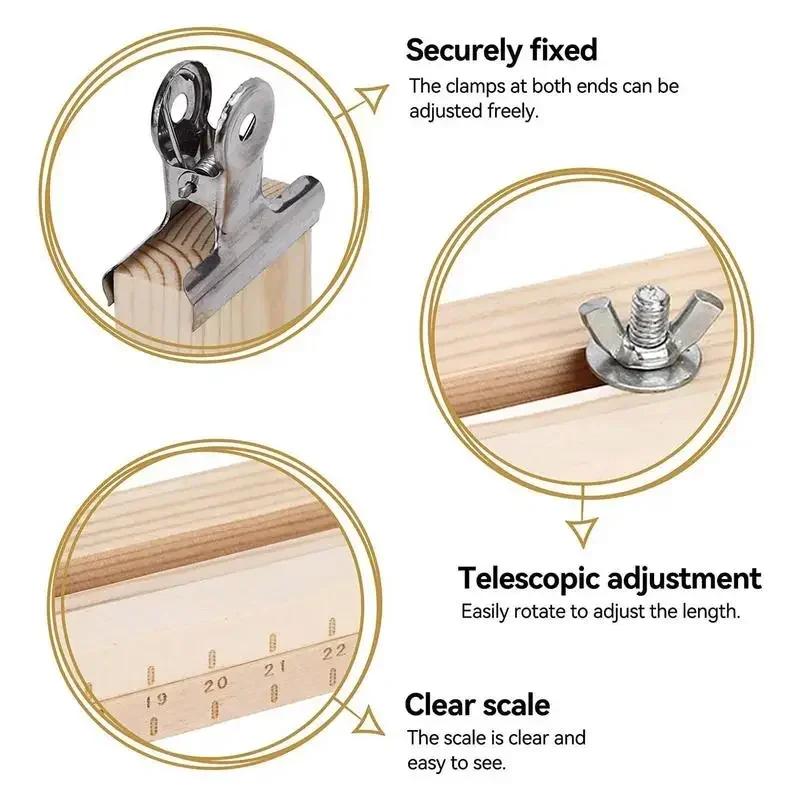 Securely fixed
The clamps at both ends can be adjusted freely.

Telescopic adjustment
Easily rotate to adjust the length.

19 20 21 22

Clear scale
The scale is clear and easy to see.