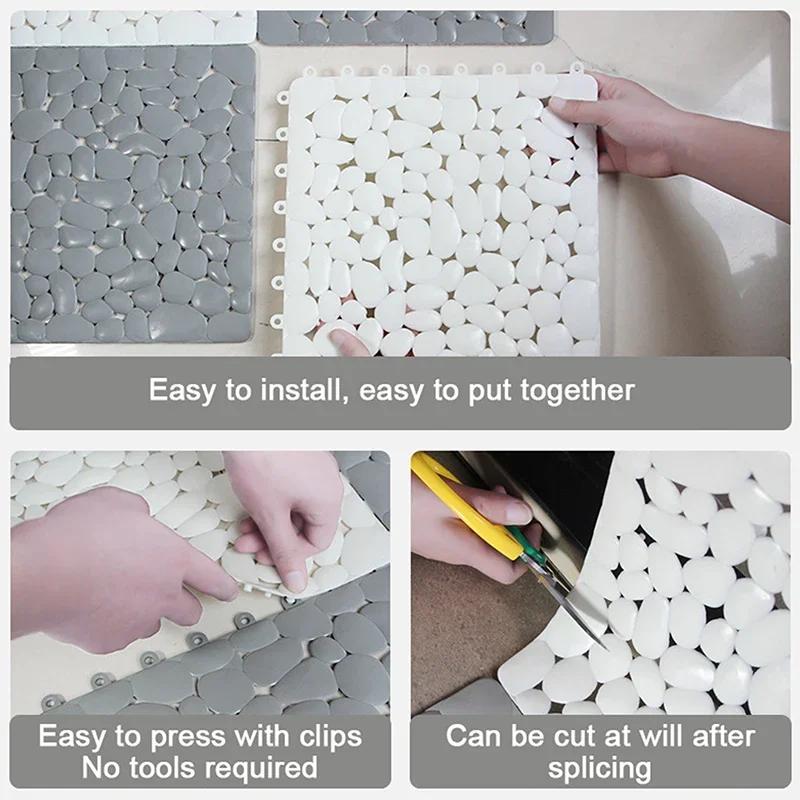 Easy to install, easy to put together

Easy to press with clips
No tools required

Can be cut at will after splicing