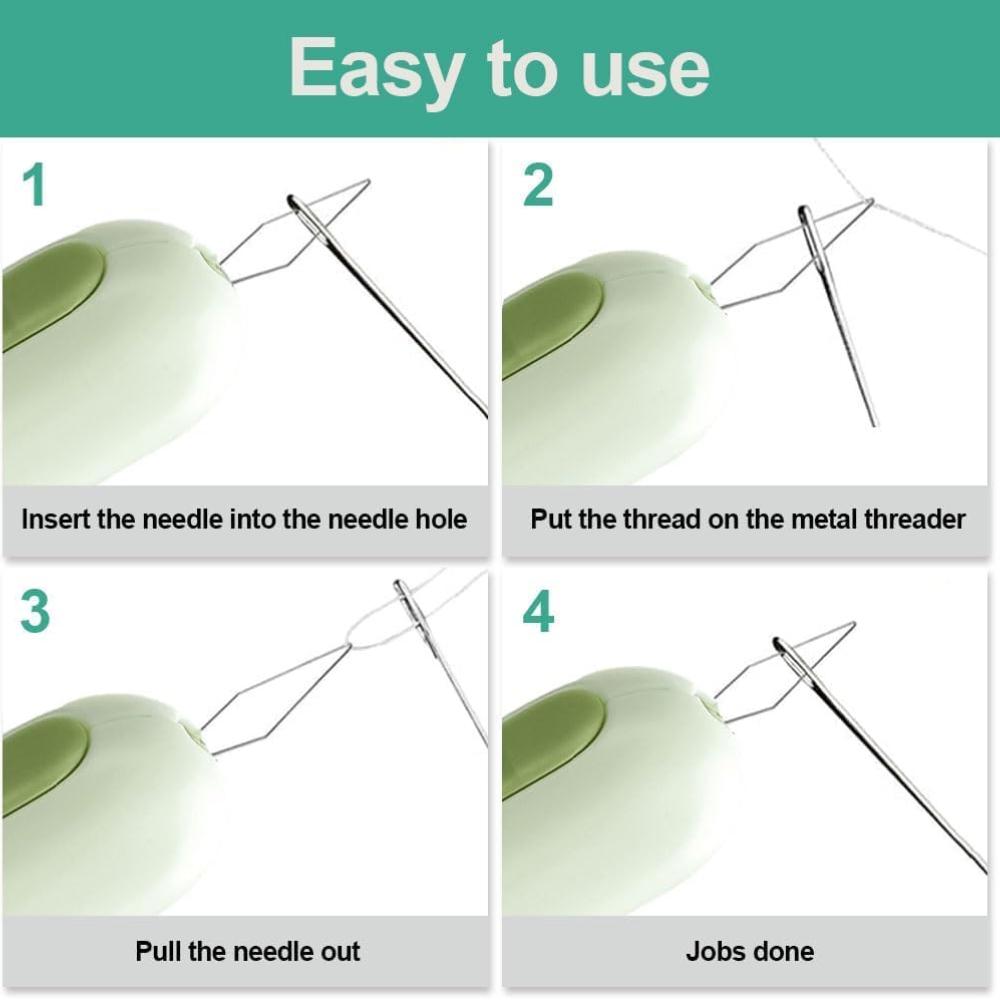 Easy to use

1

Insert the needle into the needle hole

2

Put the thread on the metal threader

3

Pull the needle out

4

Jobs done