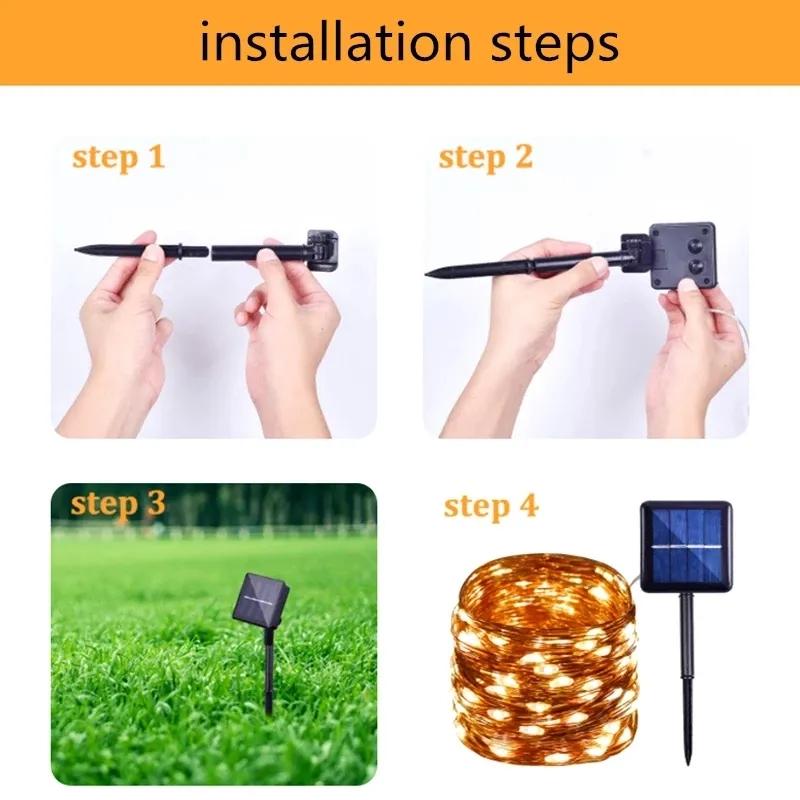 installation steps

step 1

step 2

step 3

step 4