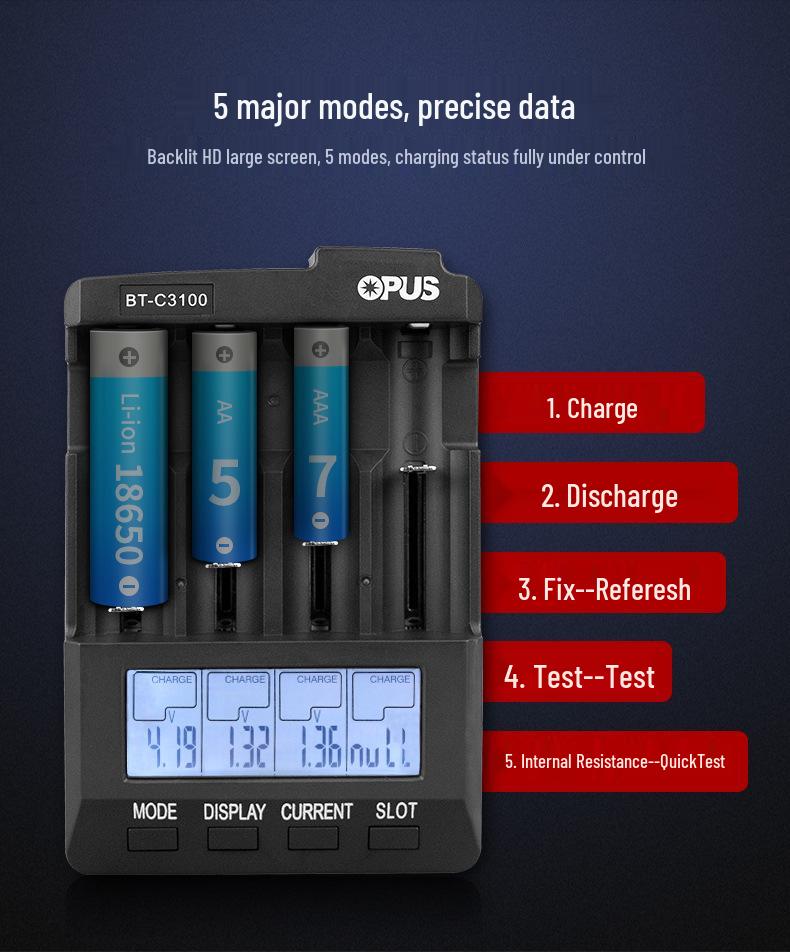 5 major modes, precise data

Backlit HD large screen, 5 modes, charging status fully under control

BT-C3100

OPUS

Li-ion 18650

AA 5

AAA 7

1. Charge

2. Discharge

3. Fix--Referesh

4. Test--Test

5. Internal Resistance--QuickTest

CHARGE V 4.19

CHARGE V 1.32

CHARGE V 1.36

CHARGE null

MODE DISPLAY CURRENT SLOT