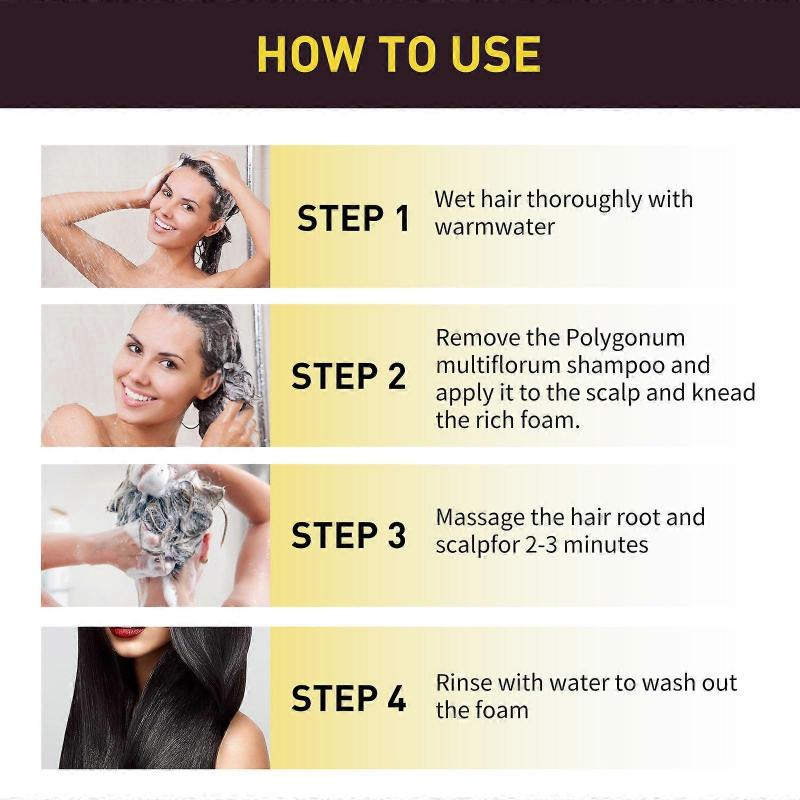 HOW TO USE

STEP 1
Wet hair thoroughly with warmwater

STEP 2
Remove the Polygonum multiflorum shampoo and apply it to the scalp and knead the rich foam.

STEP 3
Massage the hair root and scalpfor 2-3 minutes

STEP 4
Rinse with water to wash out the foam