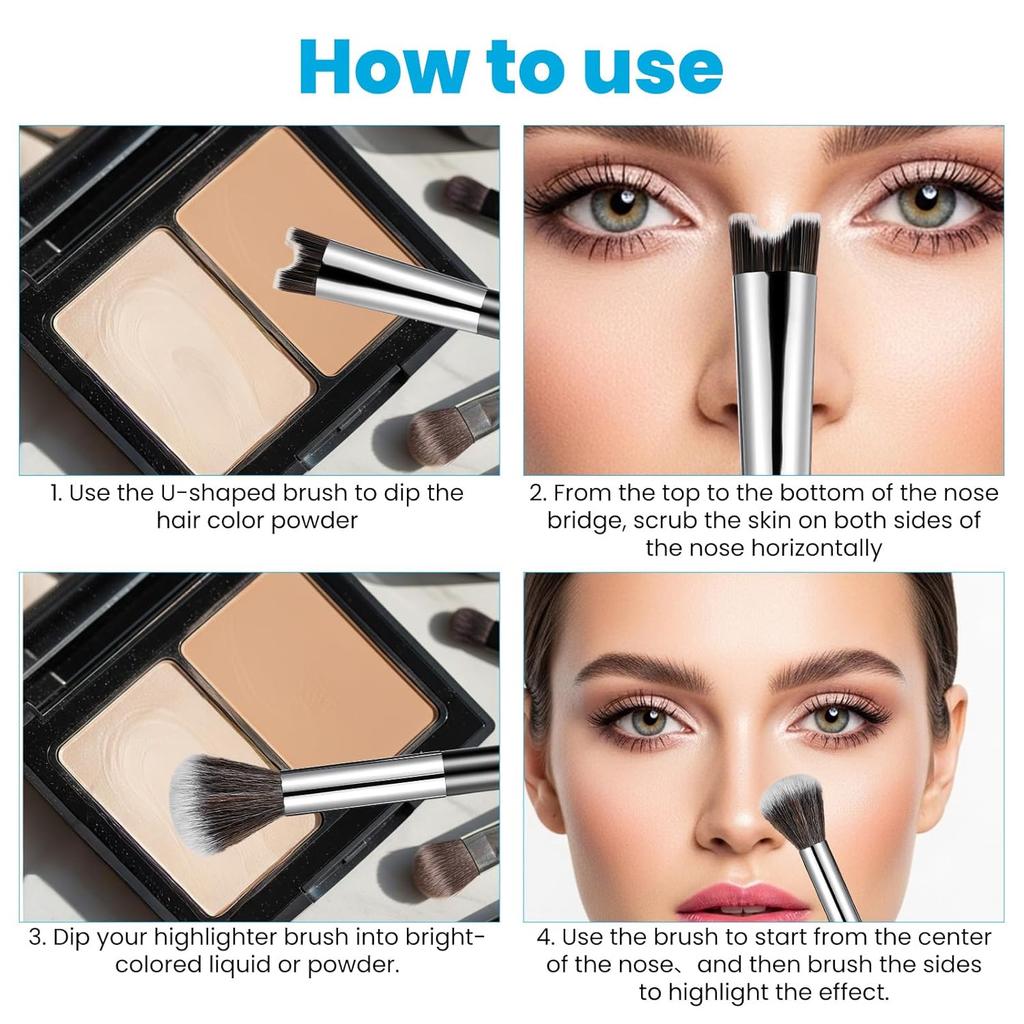 How to use

1. Use the U-shaped brush to dip the hair color powder

2. From the top to the bottom of the nose bridge, scrub the skin on both sides of the nose horizontally

3. Dip your highlighter brush into bright-colored liquid or powder.

4. Use the brush to start from the center of the nose、and then brush the sides to highlight the effect.