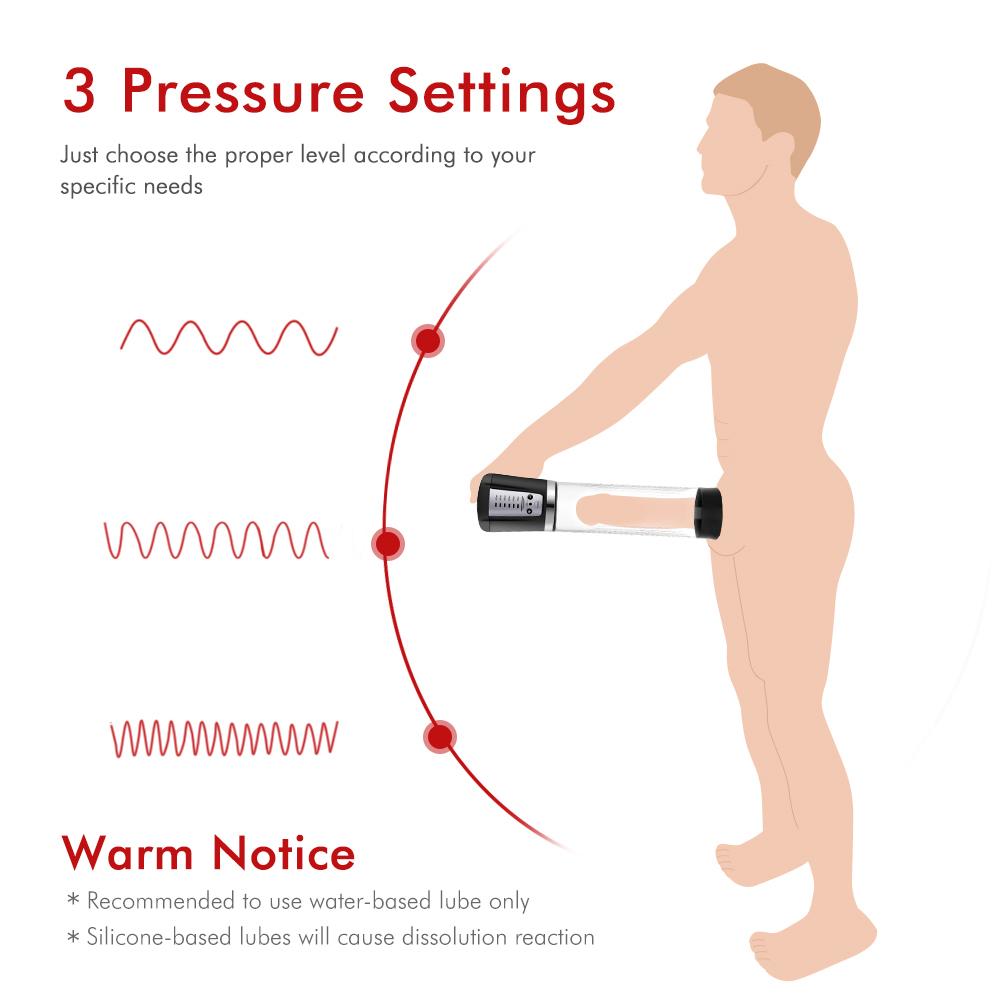 3 Pressure Settings

Just choose the proper level according to your specific needs

Warm Notice

* Recommended to use water-based lube only
* Silicone-based lubes will cause dissolution reaction