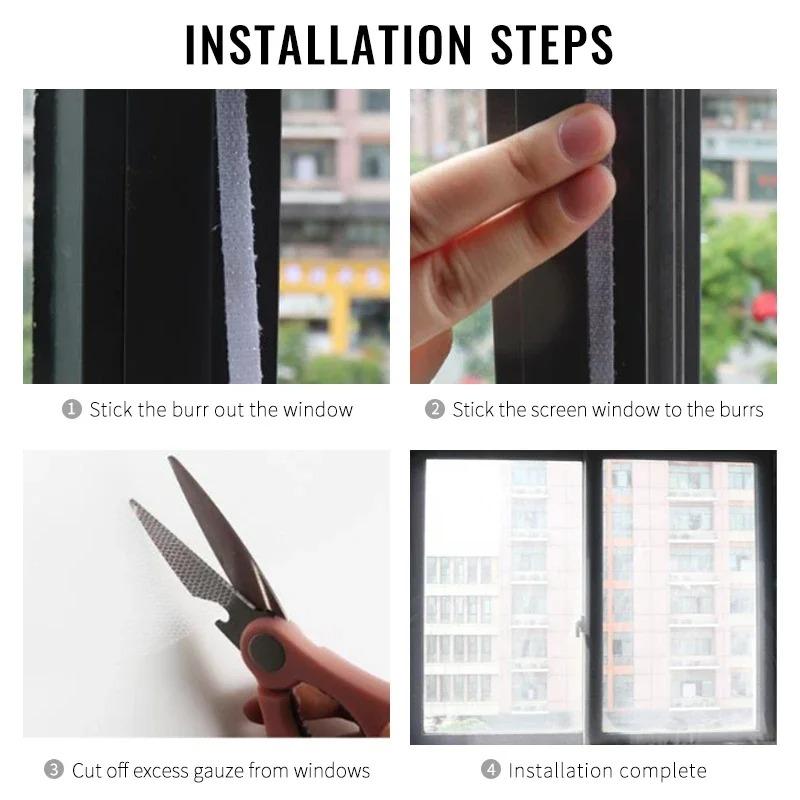 INSTALLATION STEPS

1 Stick the burr out the window

2 Stick the screen window to the burrs

3 Cut off excess gauze from windows

4 Installation complete