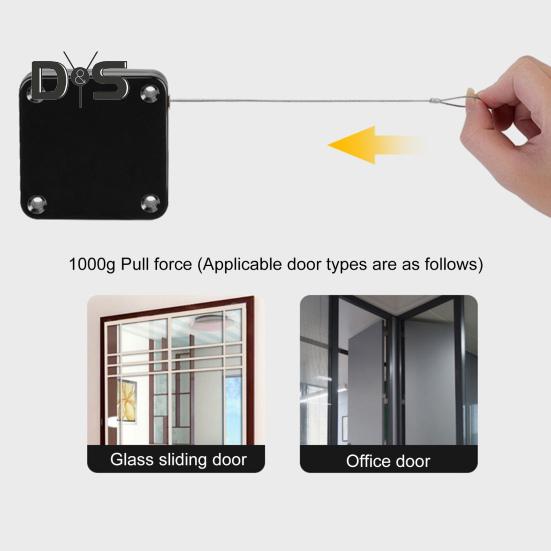 D&S

1000g Pull force (Applicable door types are as follows)

Glass sliding door

Office door