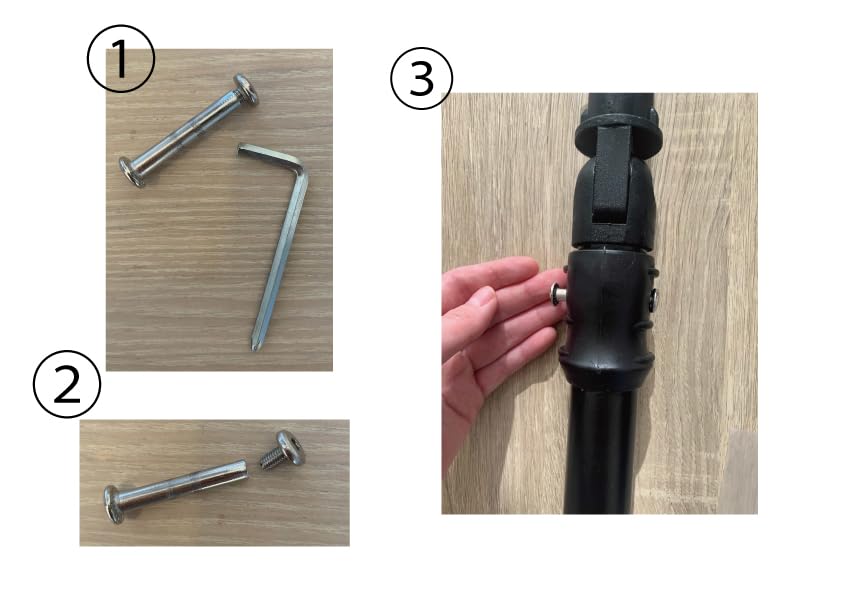 1

2

3