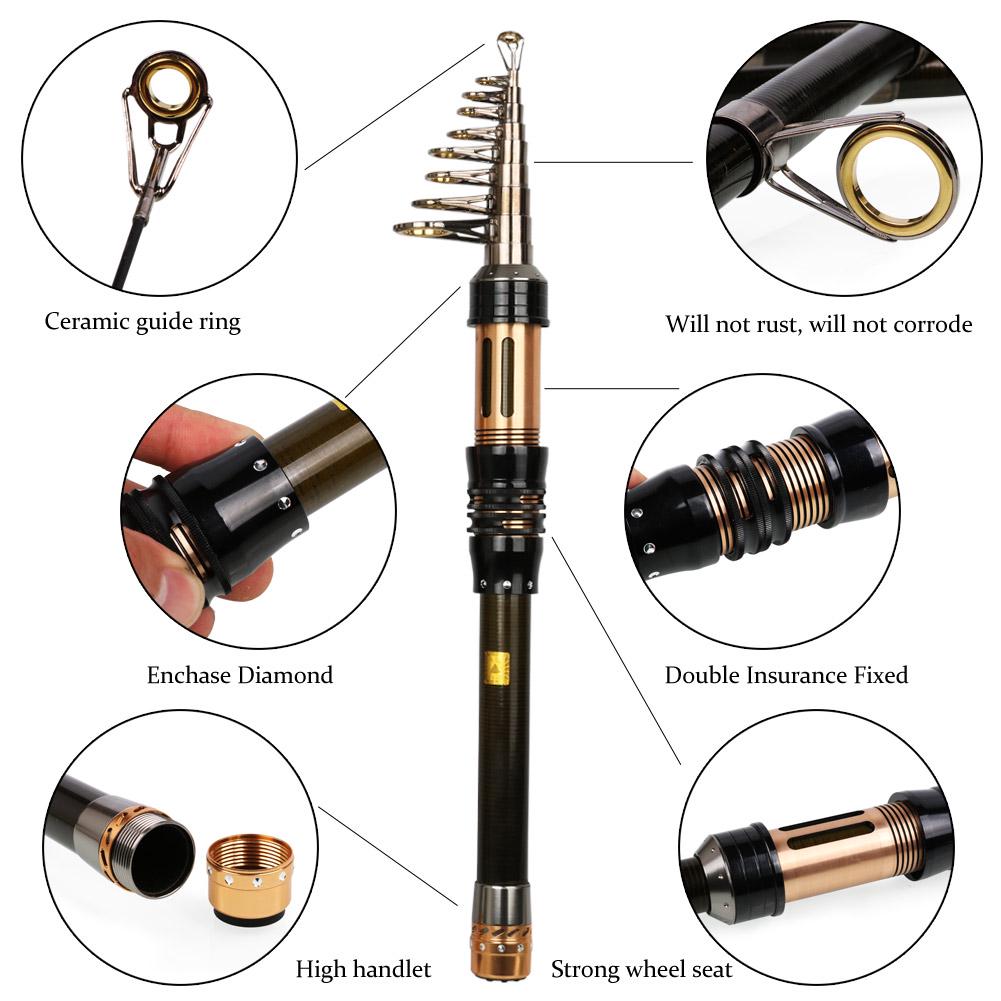 Ceramic guide ring

Will not rust, will not corrode

Enchase Diamond

Double Insurance Fixed

High handlet

Strong wheel seat