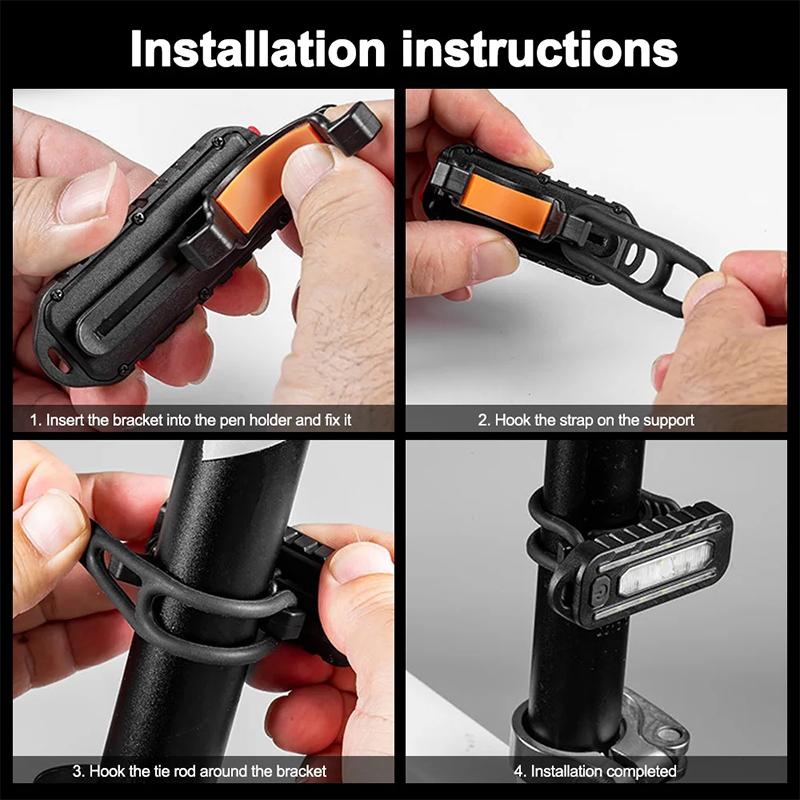 Installation instructions

1. Insert the bracket into the pen holder and fix it

2. Hook the strap on the support

3. Hook the tie rod around the bracket

4. Installation completed