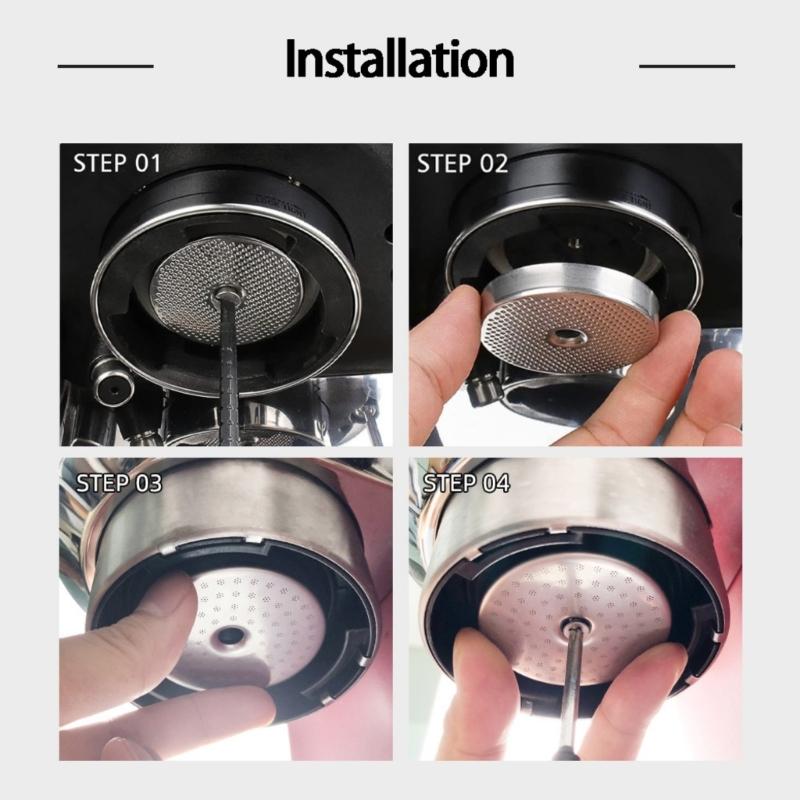 Installation

STEP 01

STEP 02

STEP 03

STEP 04