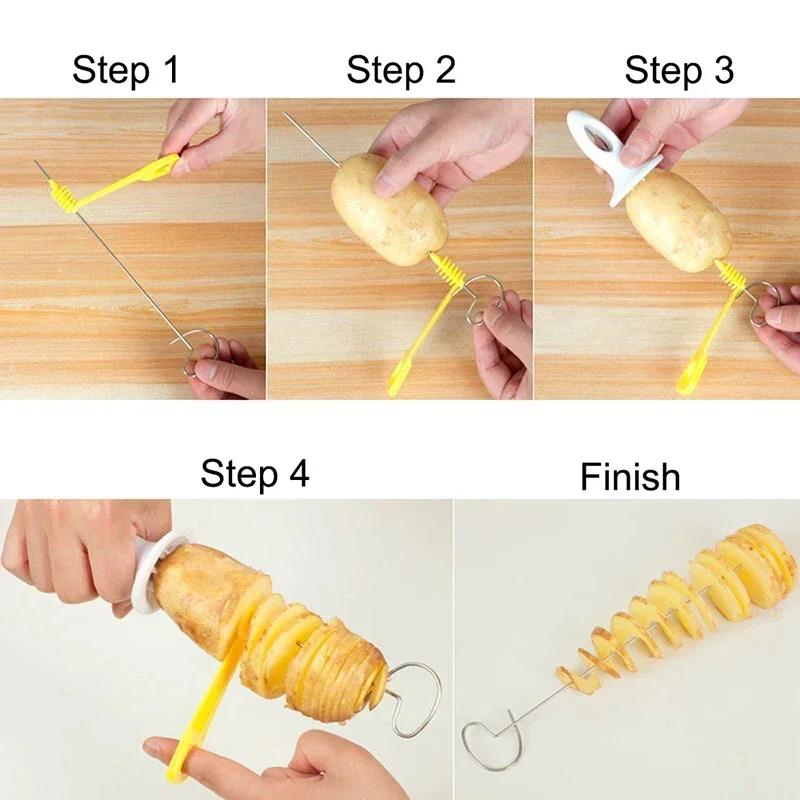 Step 1

Step 2

Step 3

Step 4

Finish