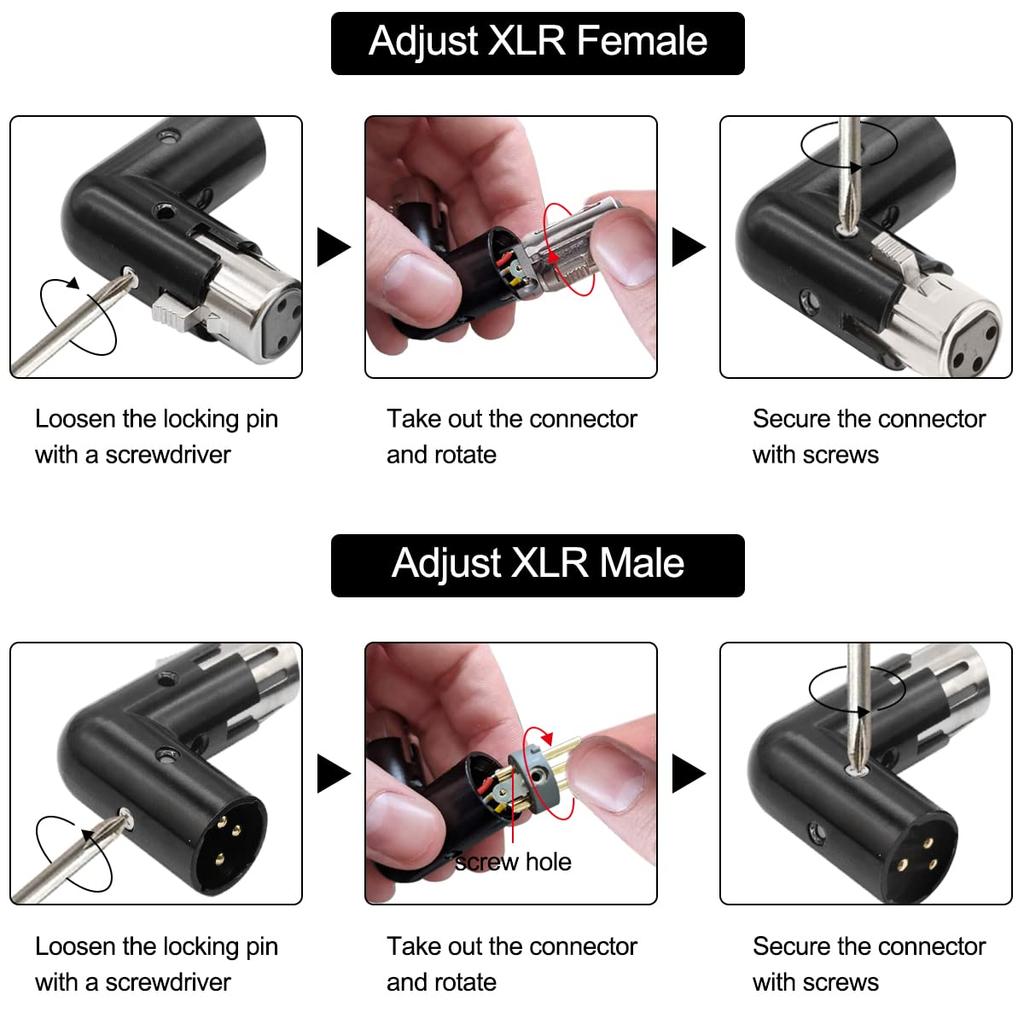 Adjust XLR Female

Loosen the locking pin with a screwdriver

Take out the connector and rotate

Secure the connector with screws

Adjust XLR Male

screw hole

Loosen the locking pin with a screwdriver

Take out the connector and rotate

Secure the connector with screws