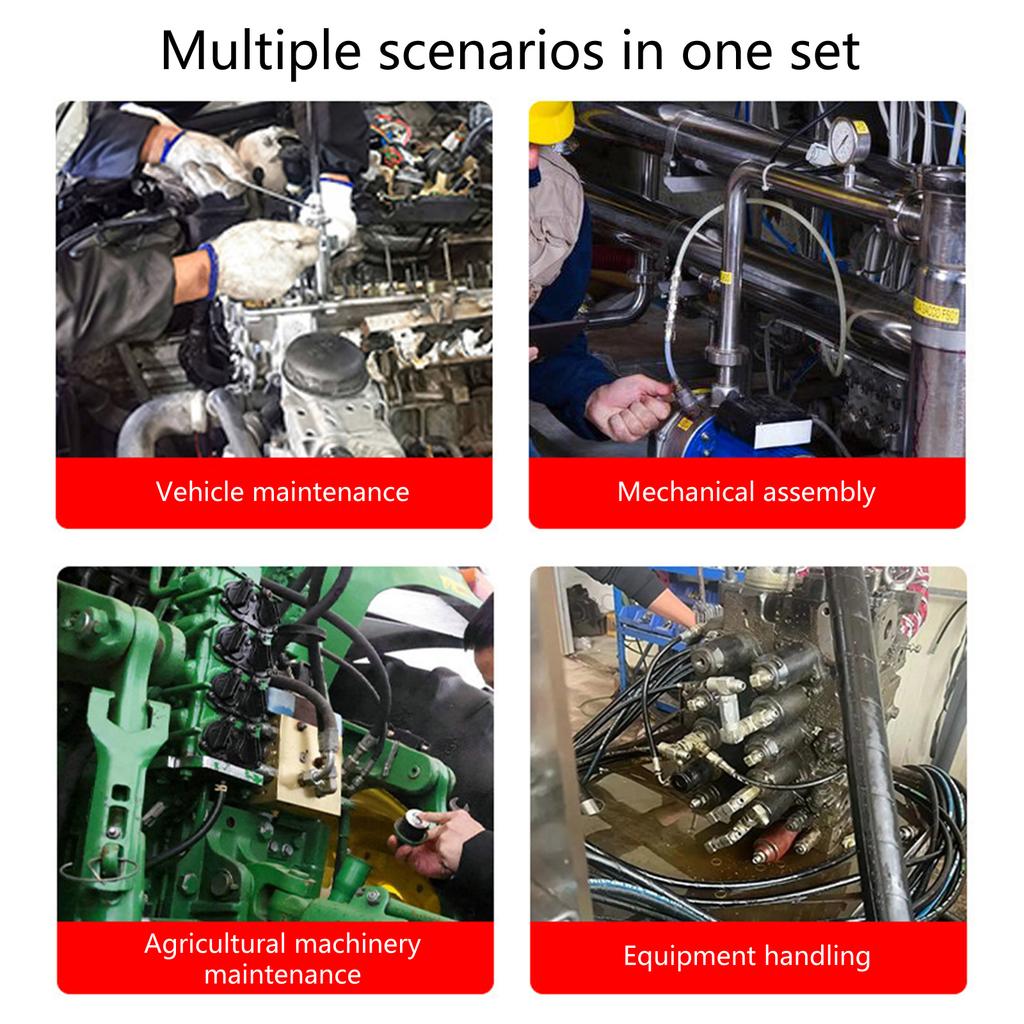 Multiple scenarios in one set

Vehicle maintenance

Mechanical assembly

Agricultural machinery maintenance

Equipment handling