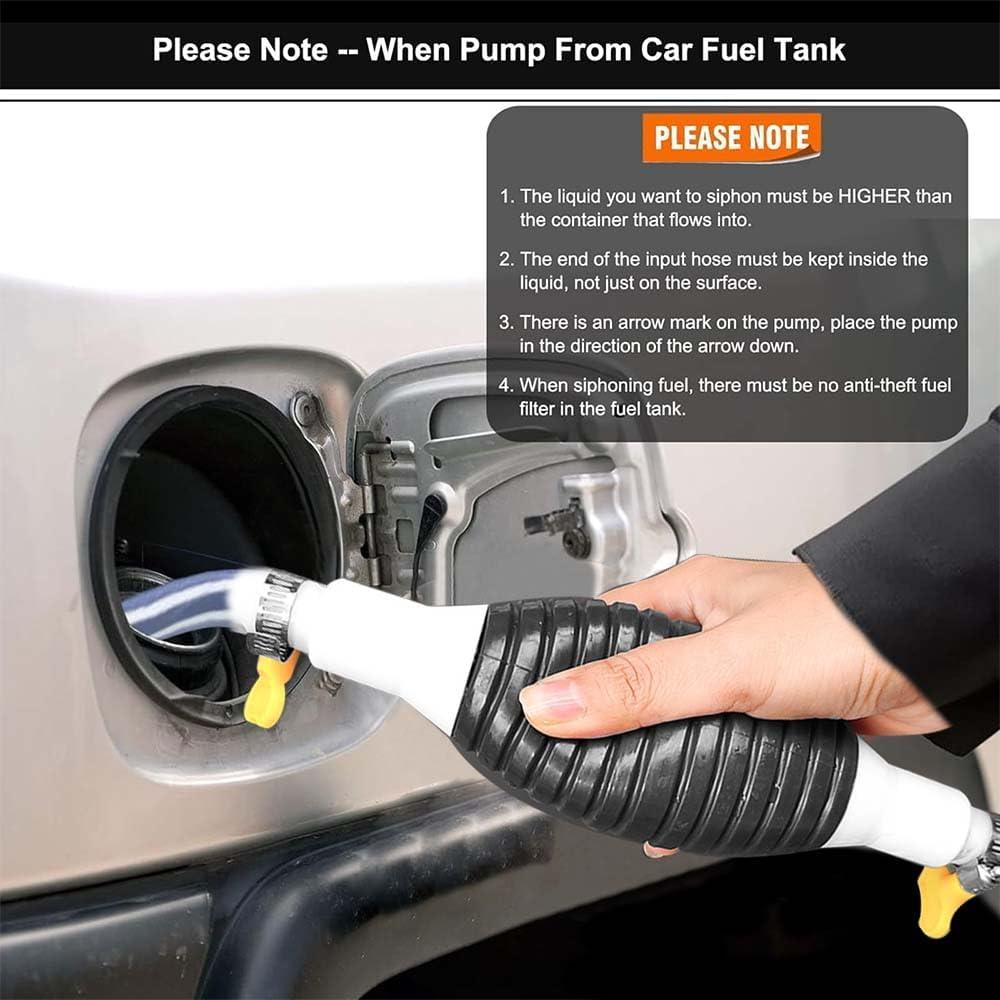 Please Note -- When Pump From Car Fuel Tank

PLEASE NOTE

1. The liquid you want to siphon must be HIGHER than the container that flows into.

2. The end of the input hose must be kept inside the liquid, not just on the surface.

3. There is an arrow mark on the pump, place the pump in the direction of the arrow down.

4. When siphoning fuel, there must be no anti-theft fuel filter in the fuel tank.