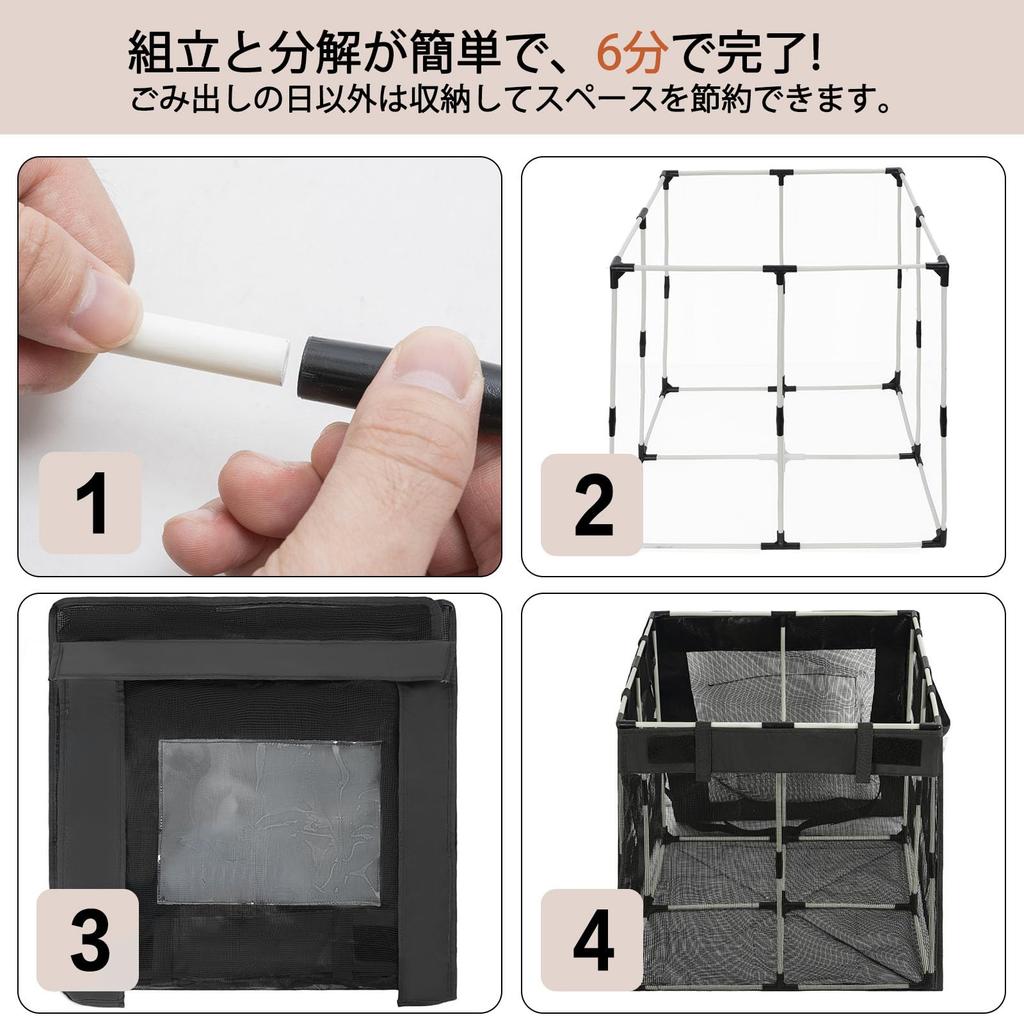 組立と分解が簡単で、6分で完了!
ごみ出しの日以外は収納してスペースを節約できます。

1

2

3

4