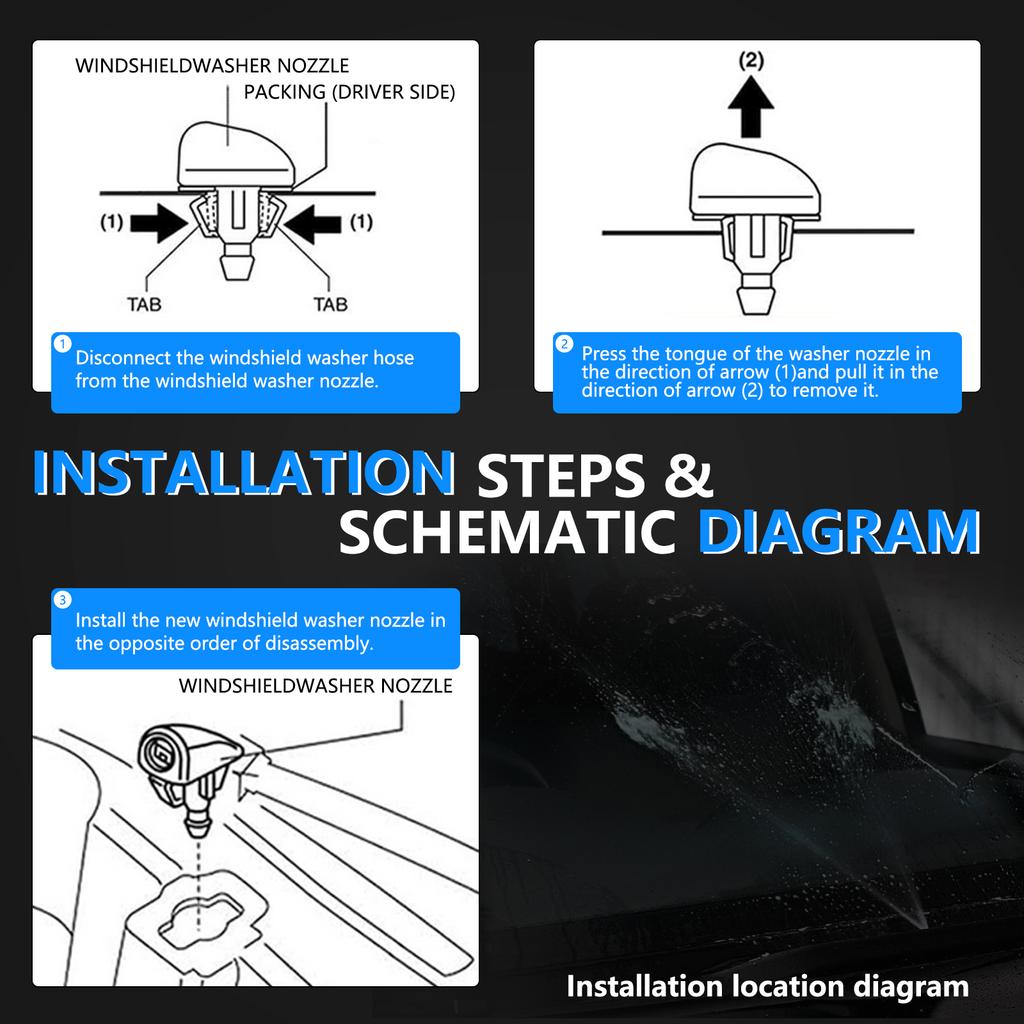 WINDSHIELDWASHER NOZZLE
PACKING (DRIVER SIDE)
(1)
(1)
TAB
TAB

1 Disconnect the windshield washer hose from the windshield washer nozzle.

(2)

2 Press the tongue of the washer nozzle in the direction of arrow (1)and pull it in the direction of arrow (2) to remove it.

INSTALLATION STEPS & SCHEMATIC DIAGRAM

3 Install the new windshield washer nozzle in the opposite order of disassembly.

WINDSHIELDWASHER NOZZLE

Installation location diagram