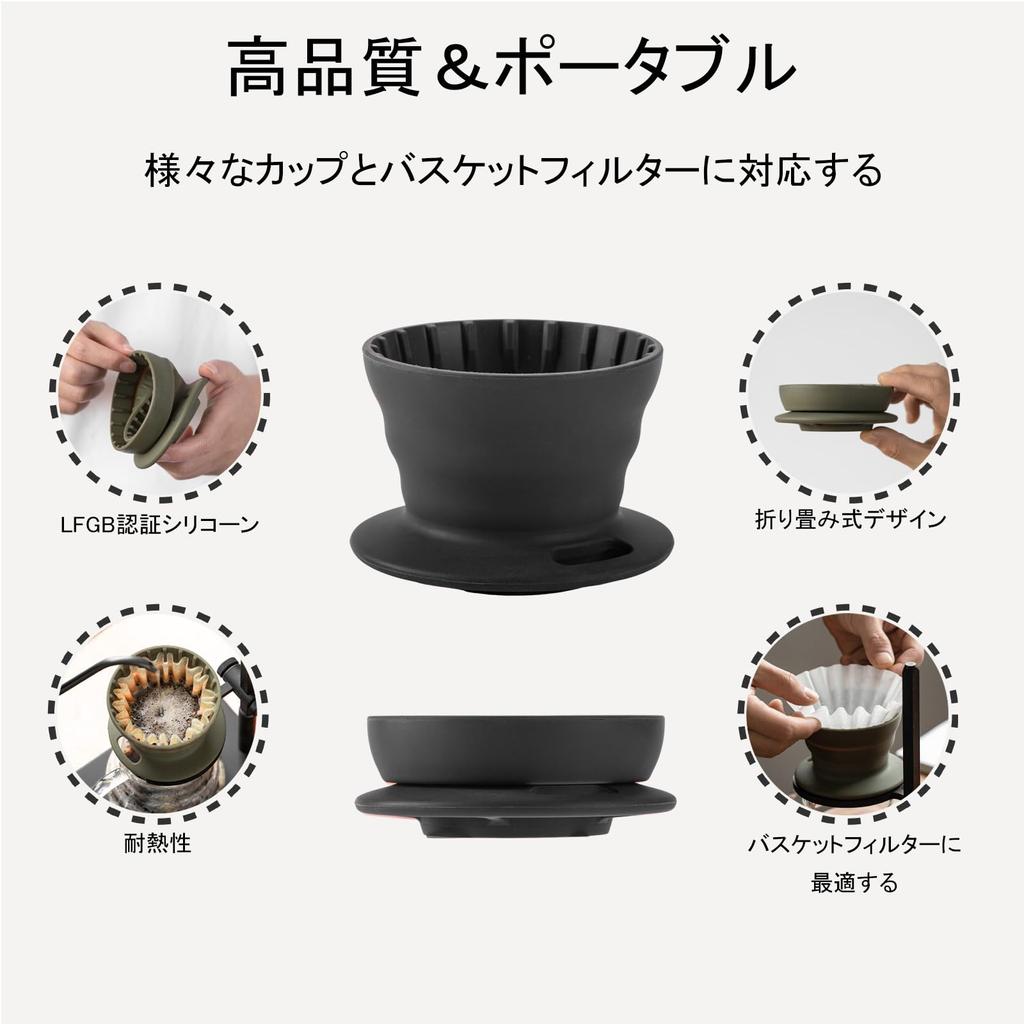 高品質＆ポータブル

様々なカップとバスケットフィルターに対応する

LFGB認証シリコーン

折り畳み式デザイン

耐熱性

バスケットフィルターに最適する