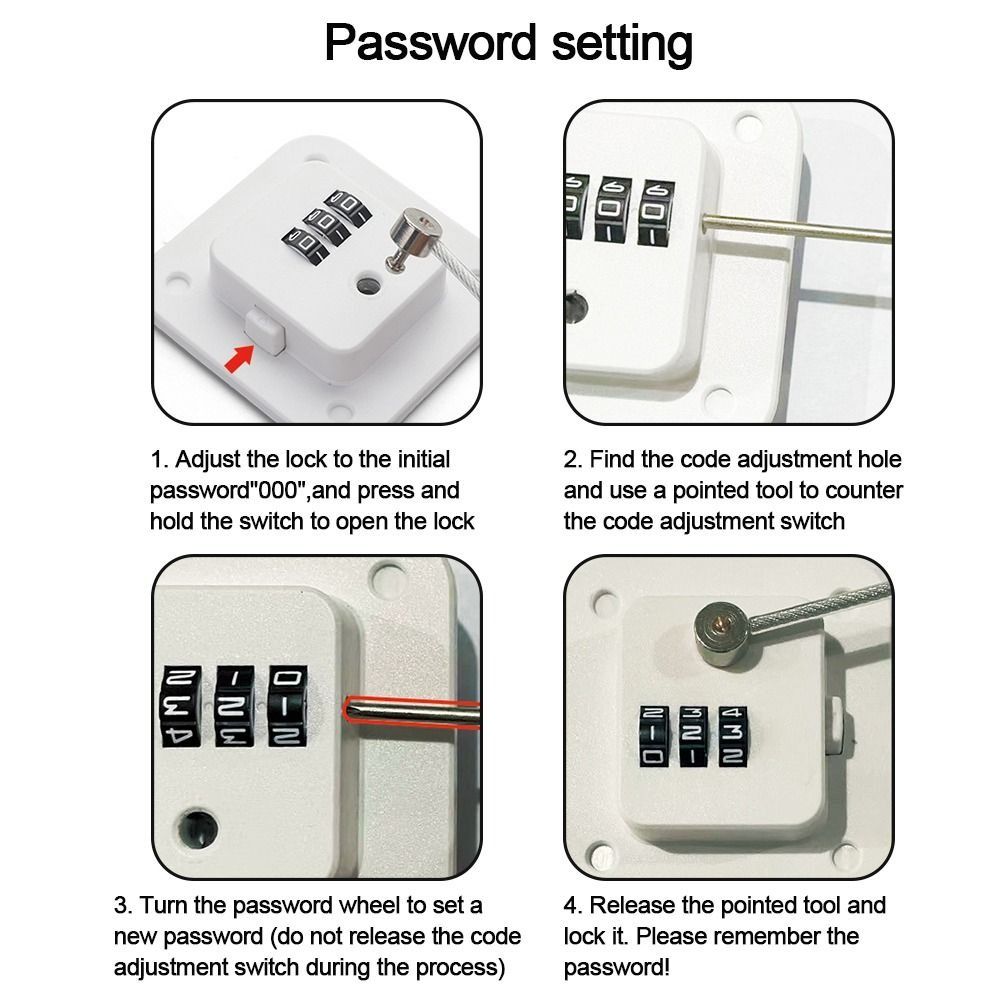 Password setting

1. Adjust the lock to the initial password"000",and press and hold the switch to open the lock

2. Find the code adjustment hole and use a pointed tool to counter the code adjustment switch

3. Turn the password wheel to set a new password (do not release the code adjustment switch during the process)

4. Release the pointed tool and lock it. Please remember the password!