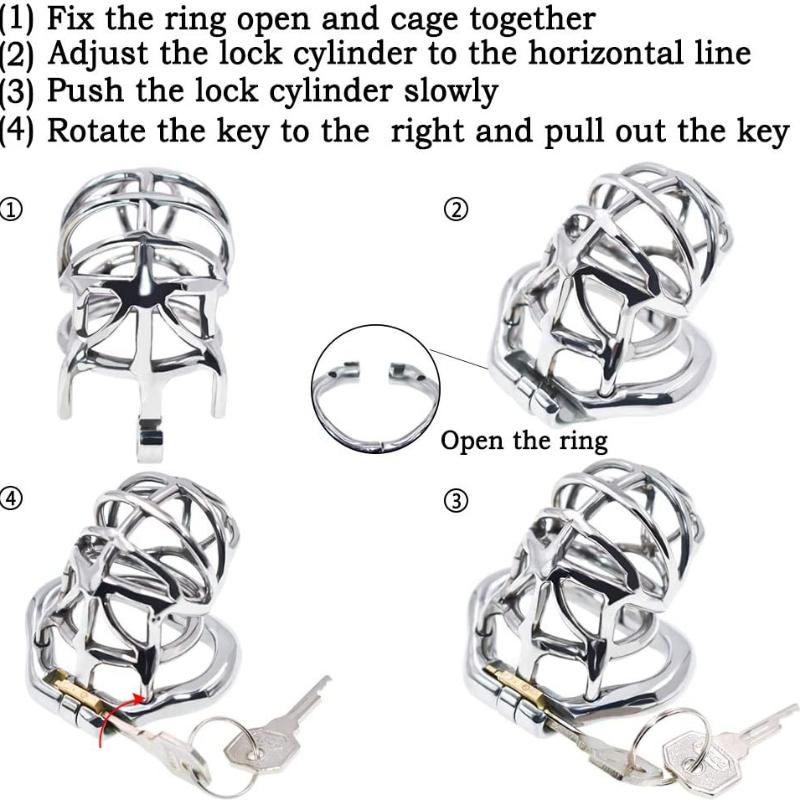 (1) Fix the ring open and cage together
(2) Adjust the lock cylinder to the horizontal line
(3) Push the lock cylinder slowly
(4) Rotate the key to the  right and pull out the key

①

②

Open the ring

④

③