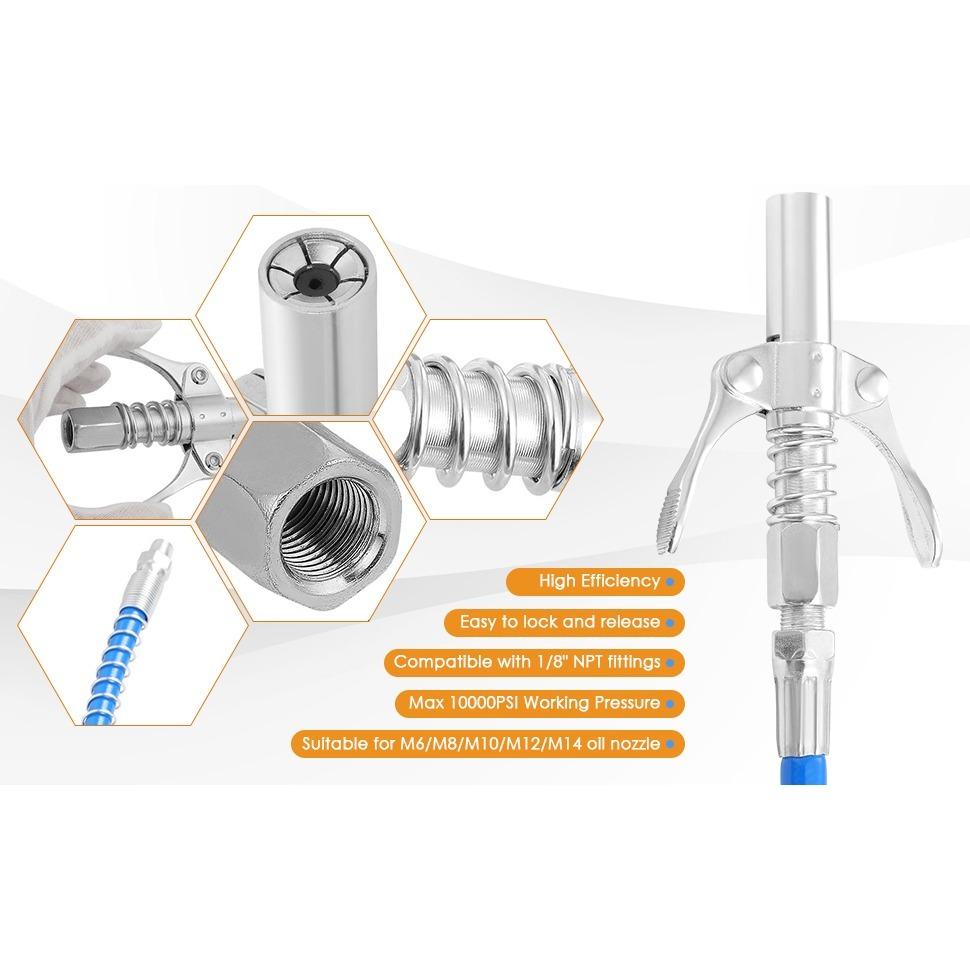 High Efficiency

Easy to lock and release

Compatible with 1/8" NPT fittings

Max 10000PSI Working Pressure

Suitable for M6/M8/M10/M12/M14 oil nozzle