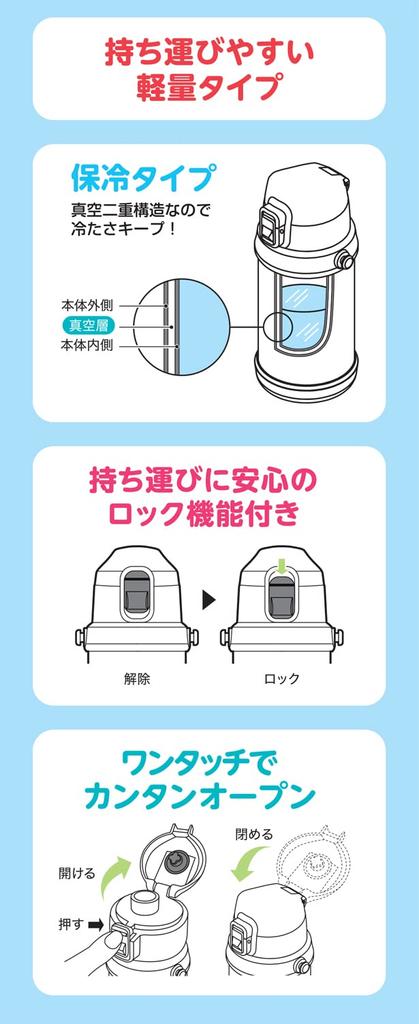 持ち運びやすい
軽量タイプ

保冷タイプ
真空二重構造なので
冷たさキープ！

本体外側
真空層
本体内側

持ち運びに安心の
ロック機能付き

解除
ロック

ワンタッチで
カンタンオープン

開ける
押す
閉める