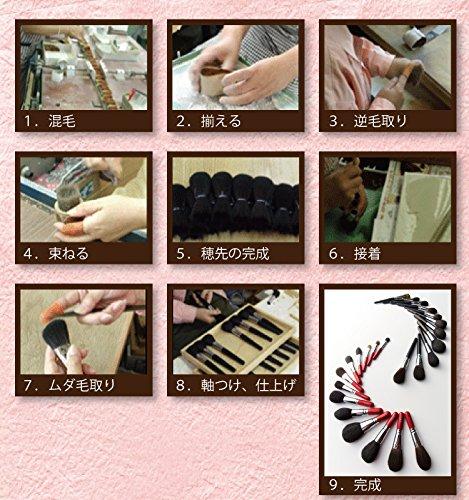 1．混毛

2．揃える

3．逆毛取り

4．束ねる

5．穂先の完成

6．接着

7．ムダ毛取り

8．軸つけ、仕上げ

9．完成