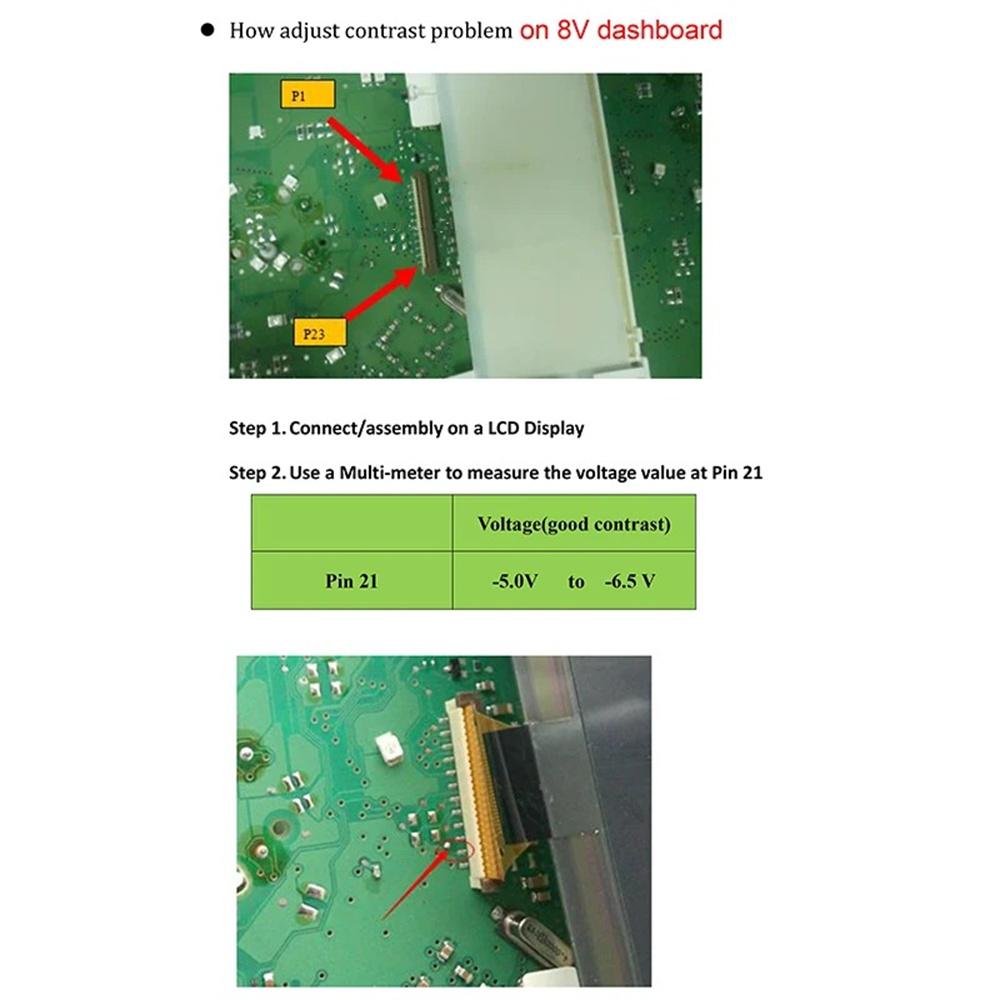 ● How adjust contrast problem on 8V dashboard

P1

P23

Step 1. Connect/assembly on a LCD Display

Step 2. Use a Multi-meter to measure the voltage value at Pin 21

| | Voltage(good contrast) |
|---|---|
| Pin 21 | -5.0V to -6.5 V |