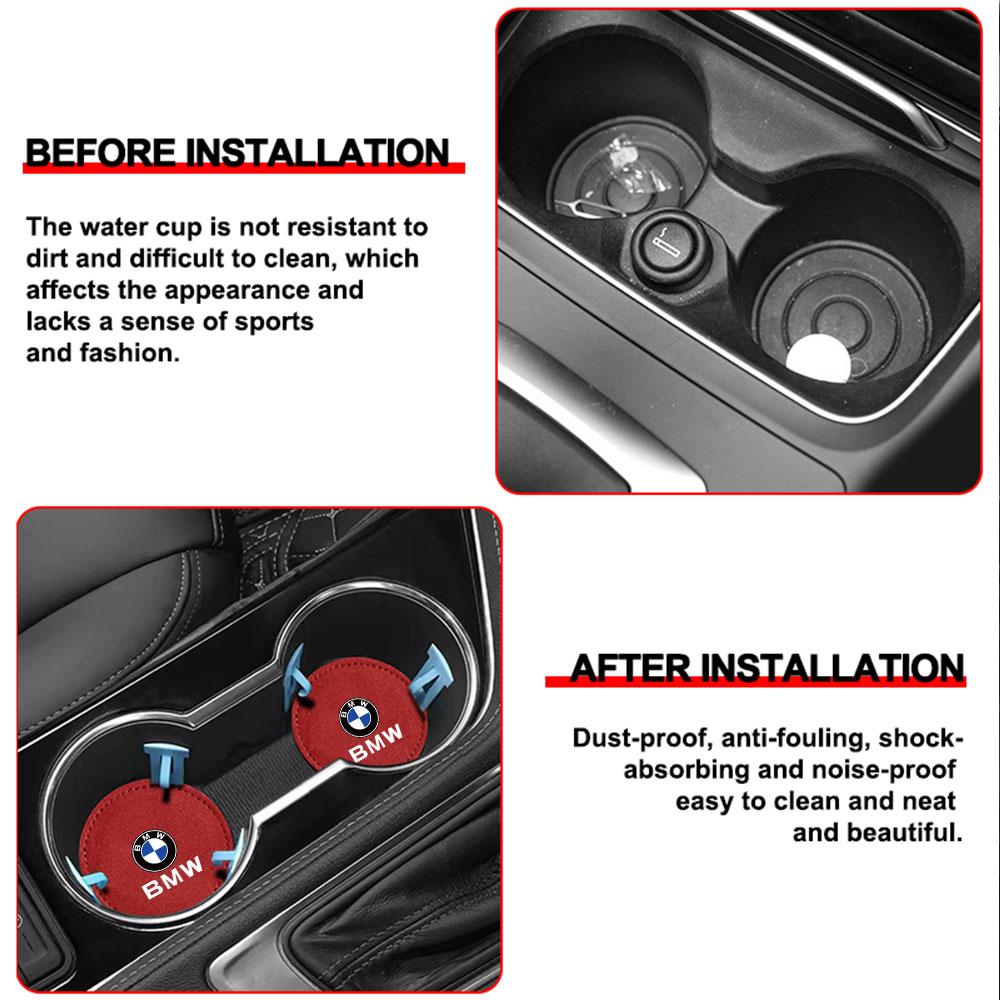 BEFORE INSTALLATION

The water cup is not resistant to dirt and difficult to clean, which affects the appearance and lacks a sense of sports and fashion.

BMW

BMW

BMW

BMW

AFTER INSTALLATION

Dust-proof, anti-fouling, shock-absorbing and noise-proof easy to clean and neat and beautiful.