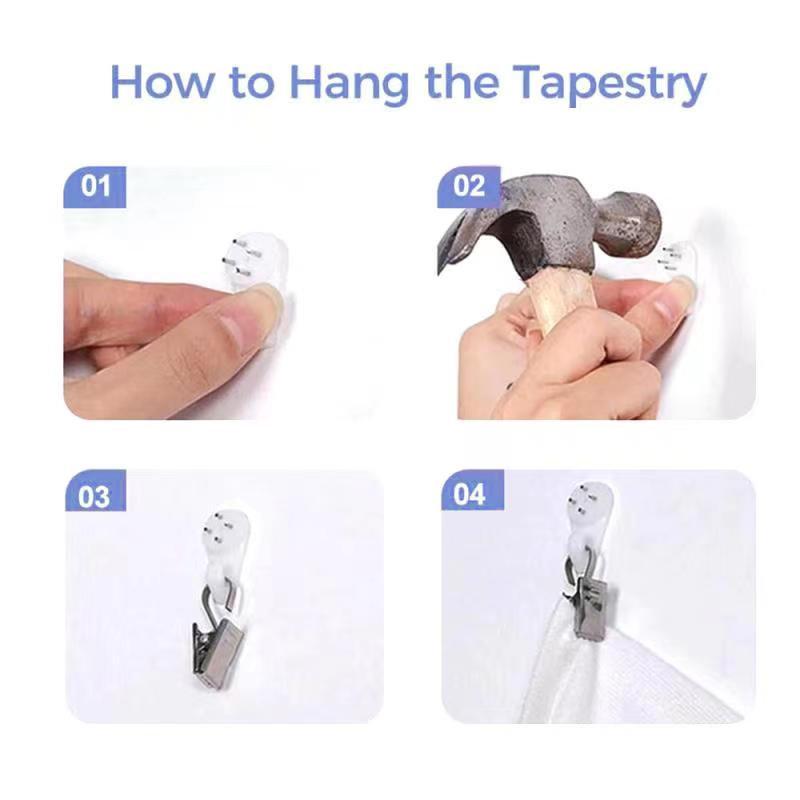 How to Hang the Tapestry

01

02

03

04