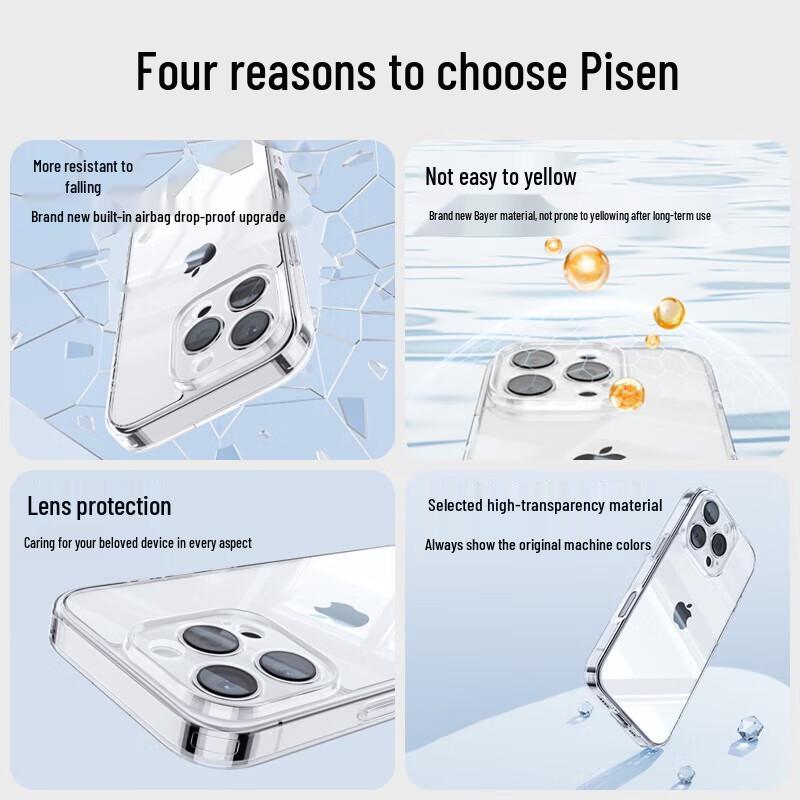 Four reasons to choose Pisen

More resistant to falling

Brand new built-in airbag drop-proof upgrade

Not easy to yellow

Brand new Bayer material, not prone to yellowing after long-term use

Lens protection

Caring for your beloved device in every aspect

Selected high-transparency material

Always show the original machine colors